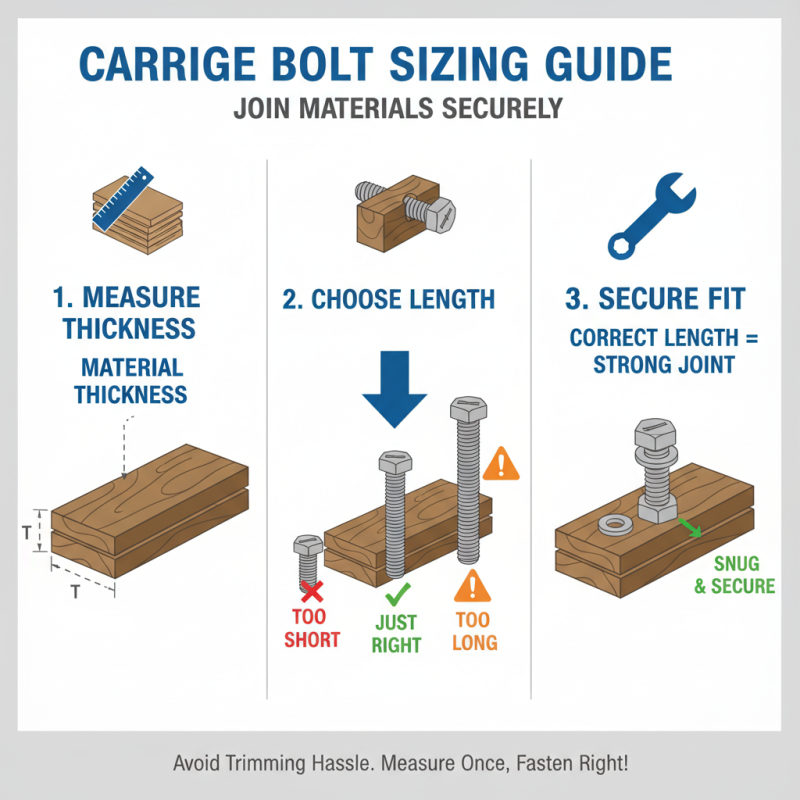 CARRIGE BOLT SIZING GUIDE
JOIN MATERIALS SECURELY

1. MEASURE THICKNESS
MATERIAL THICKNESS
T
T

2. CHOOSE LENGTH
TOO SHORT
JUST RIGHT
TOO LONG

3. SECURE FIT
CORRECT LENGTH = STRONG JOINT
SNUG & SECURE

Avoid Trimming Hassle. Measure Once, Fasten Right!