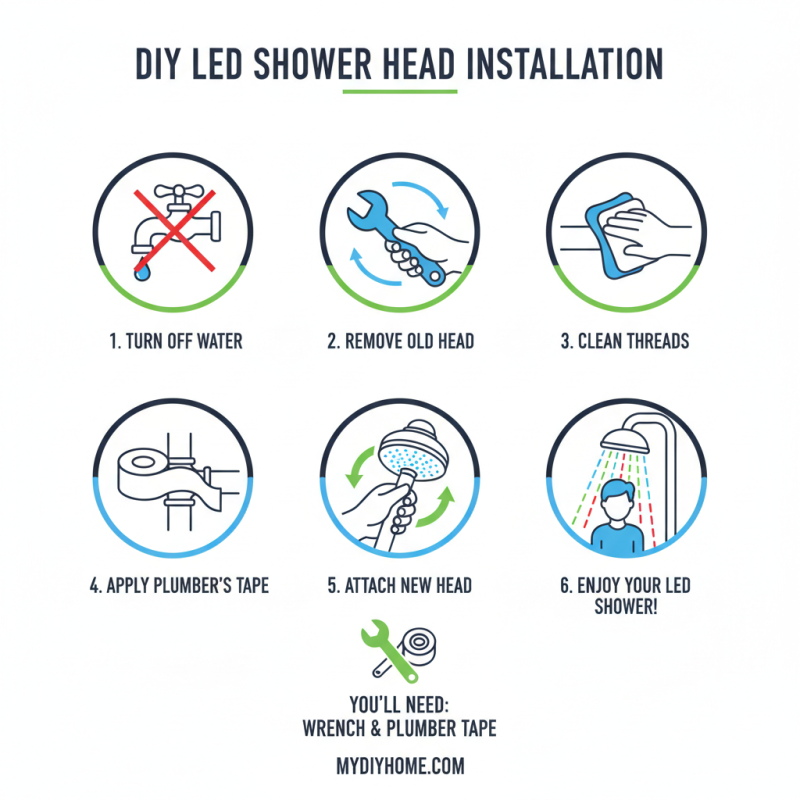 DIY LED SHOWER HEAD INSTALLATION

1. TURN OFF WATER

2. REMOVE OLD HEAD

3. CLEAN THREADS

4. APPLY PLUMBER'S TAPE

5. ATTACH NEW HEAD

6. ENJOY YOUR LED SHOWER!

YOU'LL NEED: WRENCH & PLUMBER TAPE

MYDIYHOME.COM