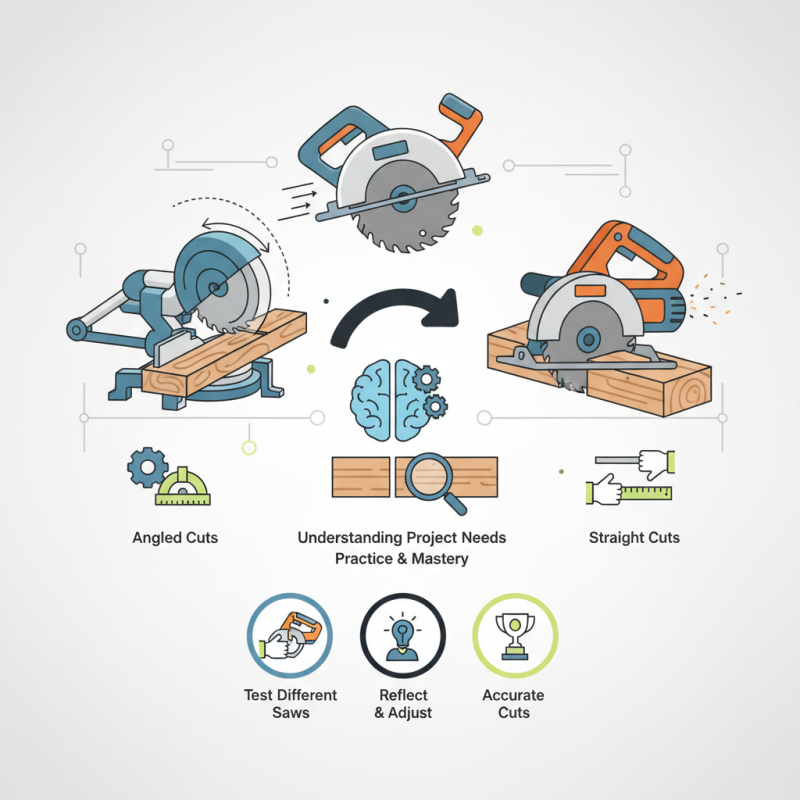 Angled Cuts

Understanding Project Needs
Practice & Mastery

Straight Cuts

Test Different Saws

Reflect & Adjust

Accurate Cuts