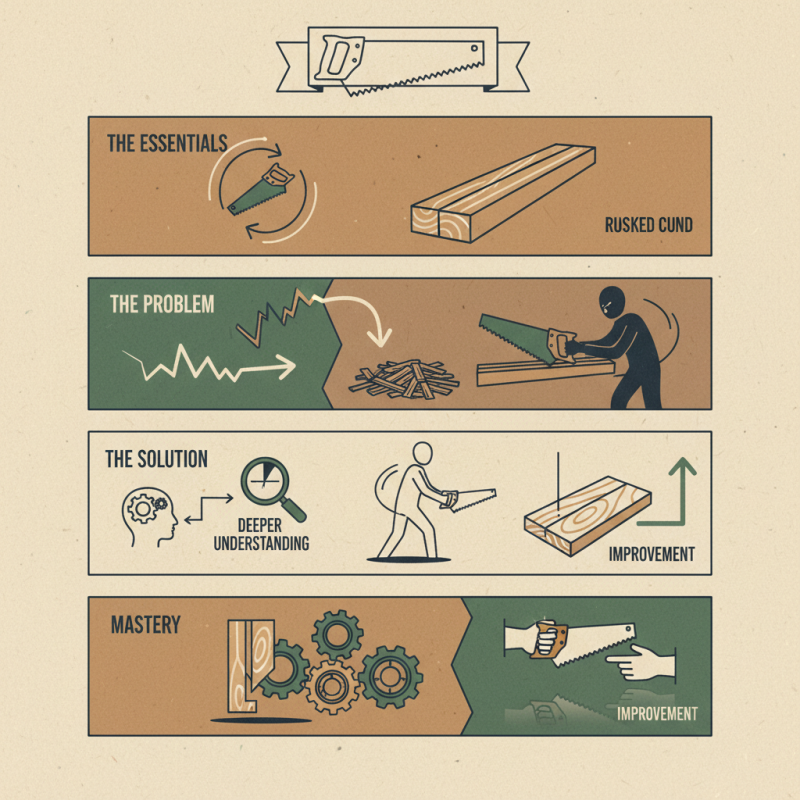 THE ESSENTIALS

RUSKED CUND

THE PROBLEM

THE SOLUTION

DEEPER UNDERSTANDING

IMPROVEMENT

MASTERY

IMPROVEMENT