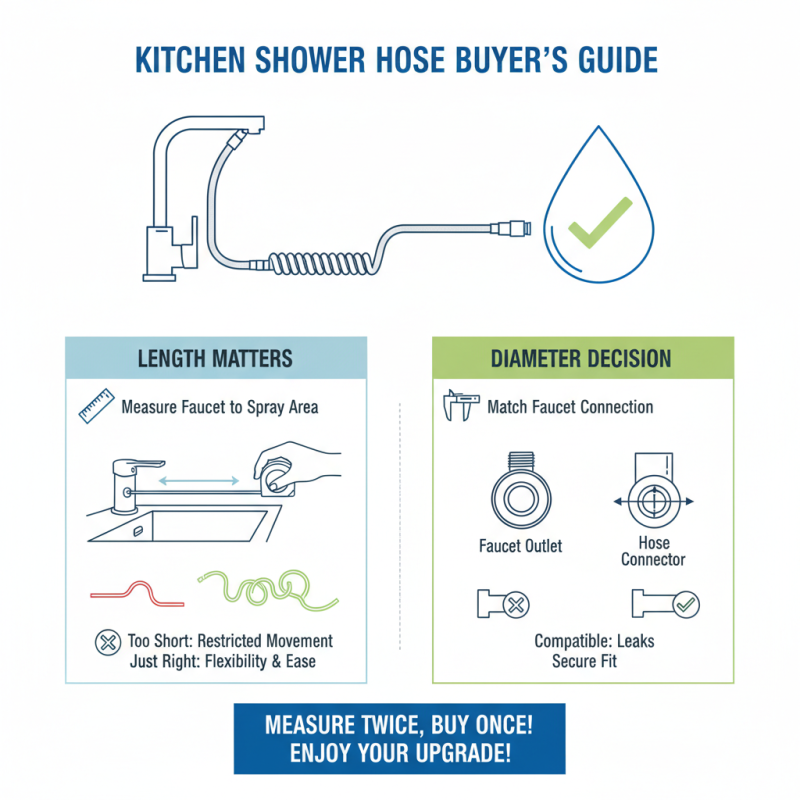 KITCHEN SHOWER HOSE BUYER'S GUIDE

LENGTH MATTERS

Measure Faucet to Spray Area

Too Short: Restricted Movement
Just Right: Flexibility & Ease

DIAMETER DECISION

Match Faucet Connection

Faucet Outlet

Hose Connector

Compatible: Leaks
Secure Fit

MEASURE TWICE, BUY ONCE!
ENJOY YOUR UPGRADE!