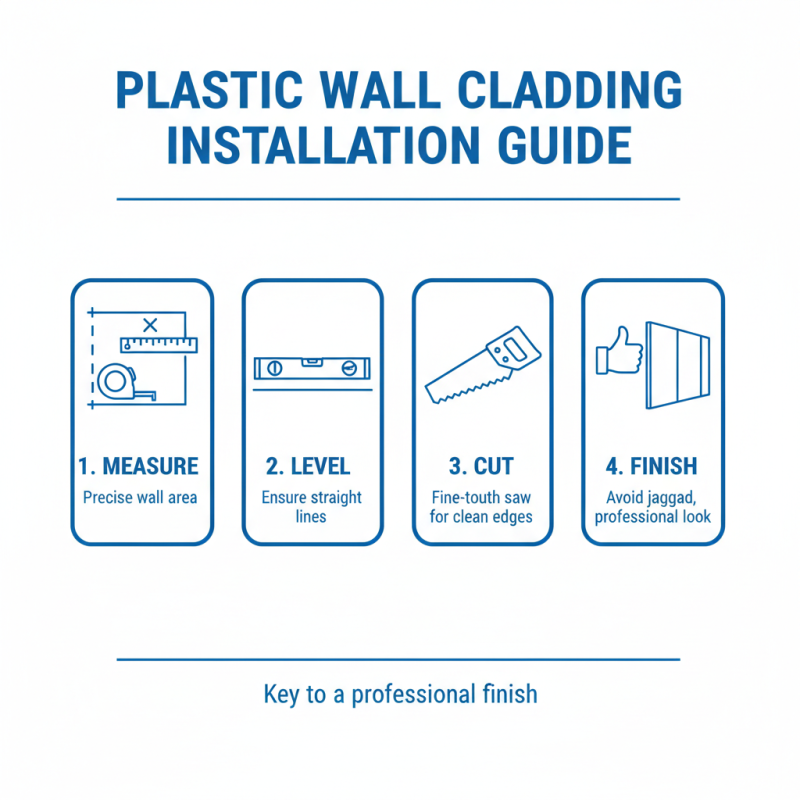 PLASTIC WALL CLADDING INSTALLATION GUIDE

1. MEASURE
Precise wall area

2. LEVEL
Ensure straight lines

3. CUT
Fine-touth saw for clean edges

4. FINISH
Avoid jaggad, professional look

Key to a professional finish