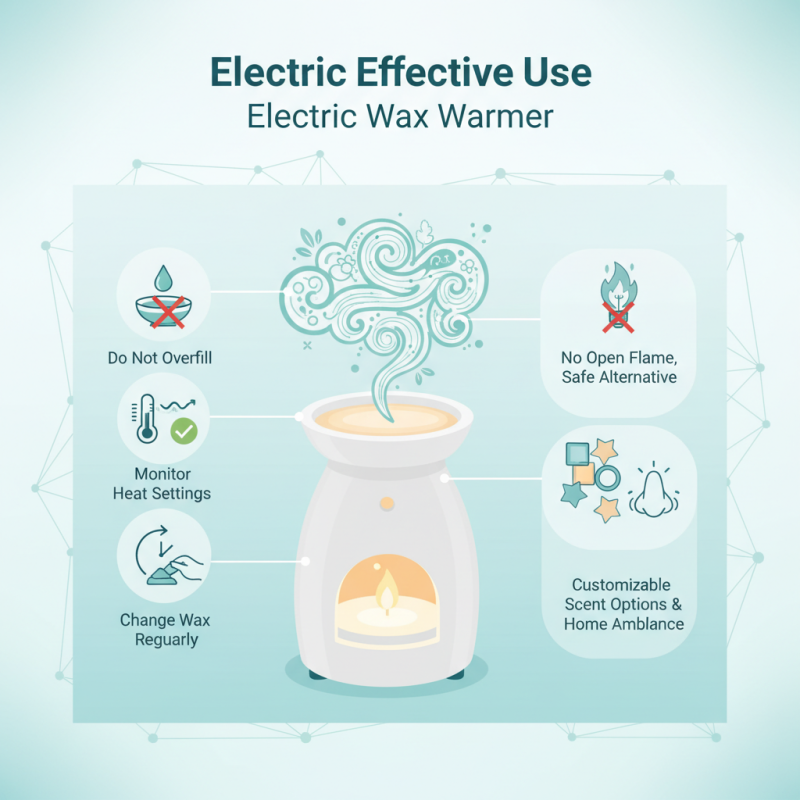 Electric Effective Use
Electric Wax Warmer

Do Not Overfill

Monitor
Heat Settings

Change Wax
Reguarly

No Open Flame,
Safe Alternative

Customizable
Scent Options &
Home Amblance