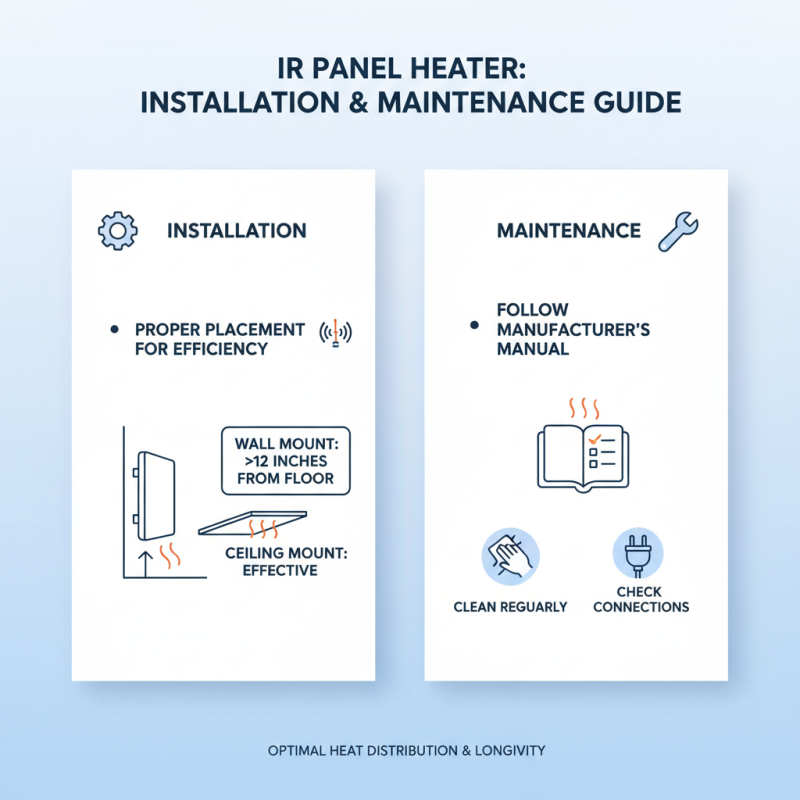 IR PANEL HEATER:
INSTALLATION & MAINTENANCE GUIDE

INSTALLATION

• PROPER PLACEMENT FOR EFFICIENCY

WALL MOUNT: >12 INCHES FROM FLOOR

CEILING MOUNT: EFFECTIVE

MAINTENANCE

• FOLLOW MANUFACTURER'S MANUAL

CLEAN REGUARLY

CHECK CONNECTIONS

OPTIMAL HEAT DISTRIBUTION & LONGIVITY