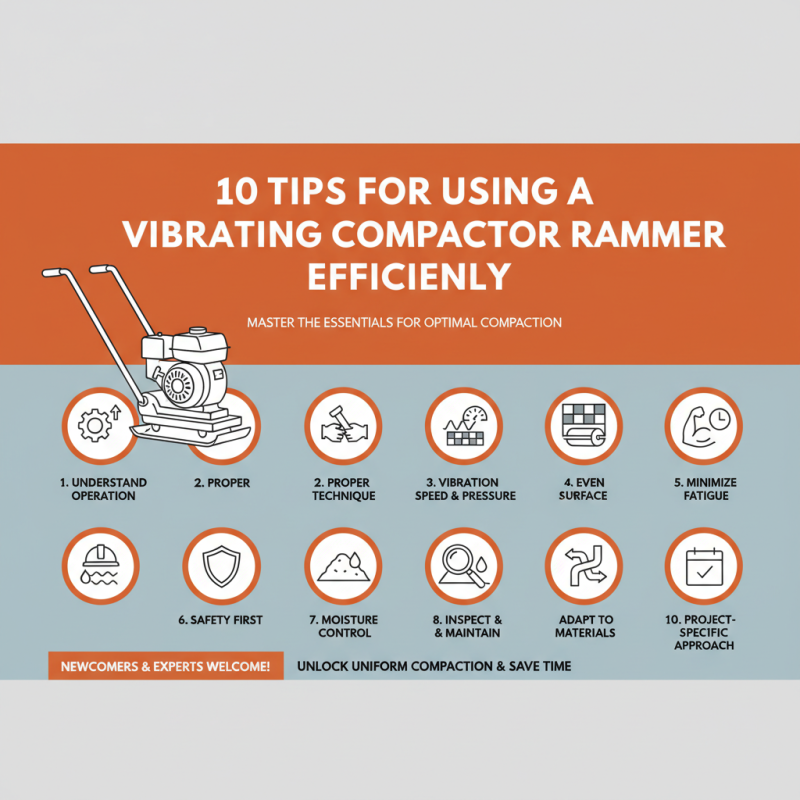 10 TIPS FOR USING A VIBRATING COMPACTOR RAMMER EFFICIENLY

MASTER THE ESSENTIALS FOR OPTIMAL COMPACTION

1. UNDERSTAND OPERATION

2. PROPER

2. PROPER TECHNIQUE

3. VIBRATION SPEED & PRESSURE

4. EVEN SURFACE

5. MINIMIZE FATIGUE

6. SAFETY FIRST

7. MOISTURE CONTROL

8. INSPECT & & MAINTAIN

ADAPT TO MATERIALS

10. PROJECT-SPECIFIC APPROACH

NEWCOMERS & EXPERTS WELCOME!

UNLOCK UNIFORM COMPACTION & SAVE TIME