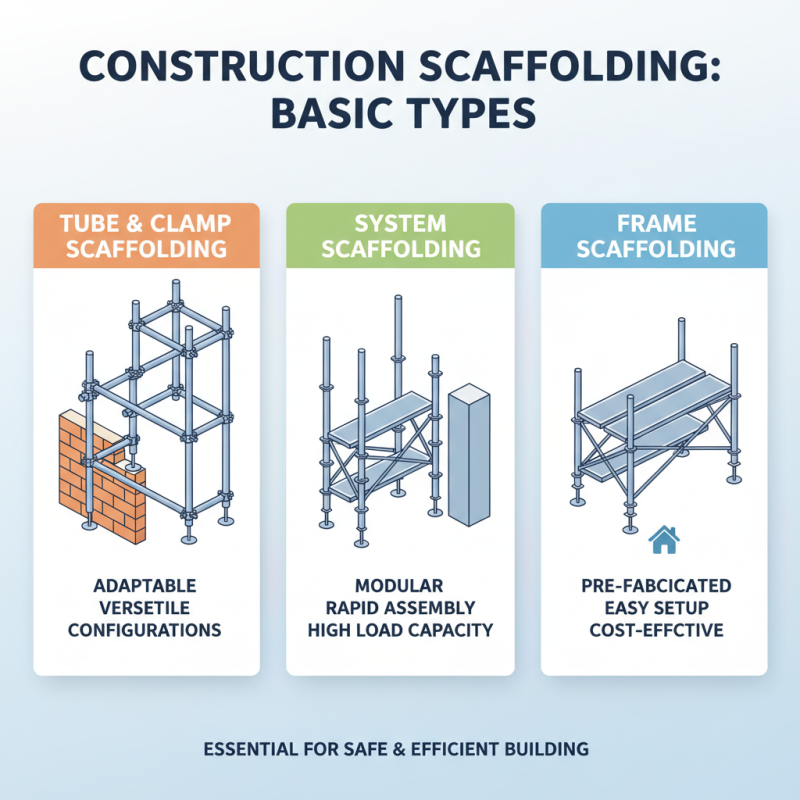 CONSTRUCTION SCAFFOLDING: BASIC TYPES

TUBE & CLAMP SCAFFOLDING

ADAPTABLE
VERSETILE
CONFIGURATIONS

SYSTEM SCAFFOLDING

MODULAR
RAPID ASSEMBLY
HIGH LOAD CAPACITY

FRAME SCAFFOLDING

PRE-FABCICATED
EASY SETUP
COST-EFFCTIVE

ESSENTIAL FOR SAFE & EFFICIENT BUILDING