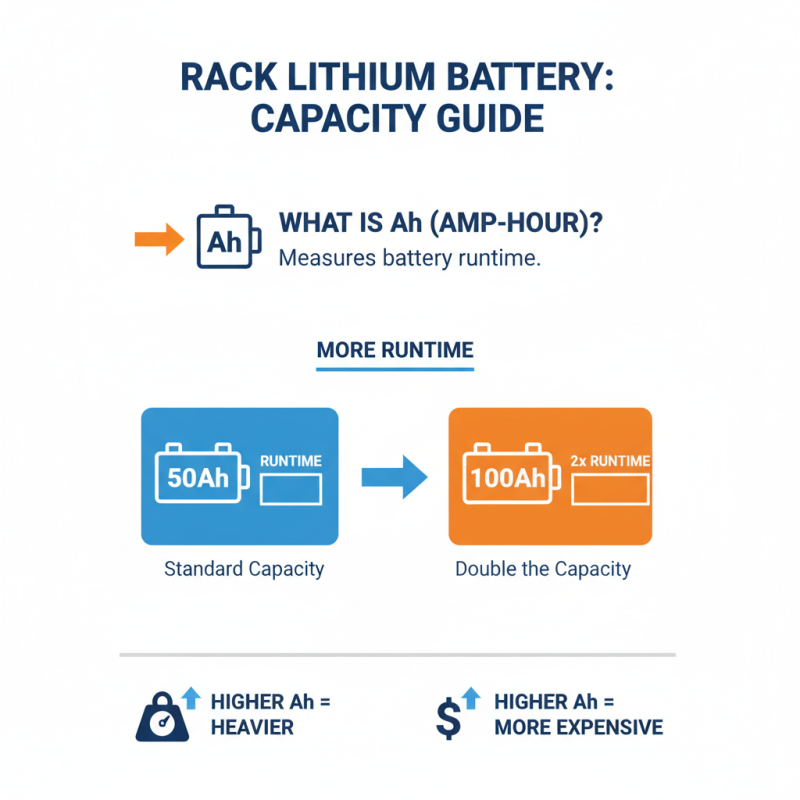 RACK LITHIUM BATTERY: CAPACITY GUIDE

Ah

WHAT IS Ah (AMP-HOUR)?
Measures battery runtime.

MORE RUNTIME

50Ah RUNTIME

Standard Capacity

100Ah 2x RUNTIME

Double the Capacity

HIGHER Ah = HEAVIER

$ HIGHER Ah = MORE EXPENSIVE