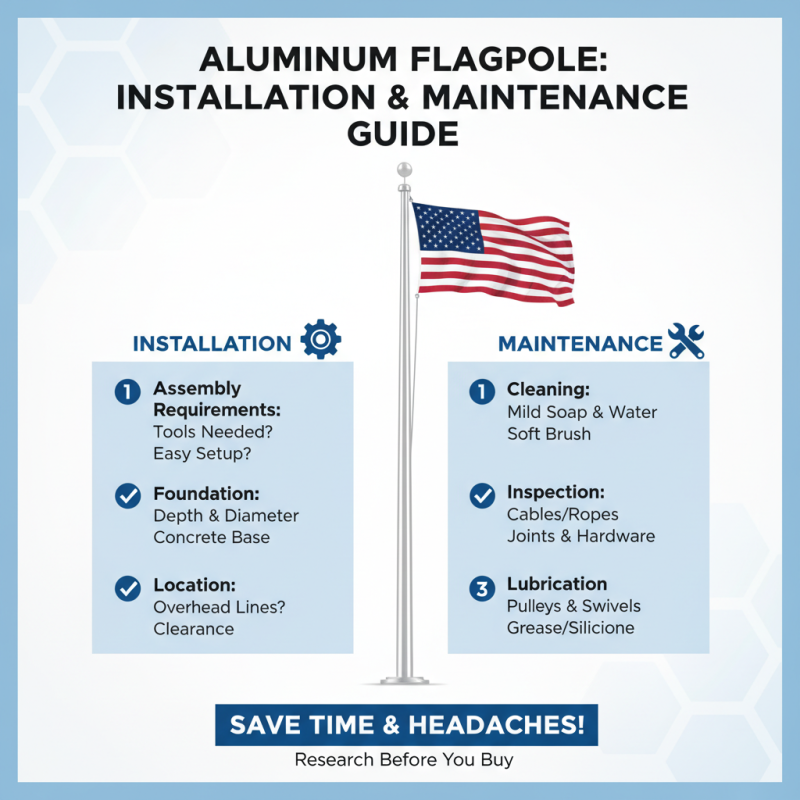 ALUMINUM FLAGPOLE: INSTALLATION & MAINTENANCE GUIDE

INSTALLATION

1 Assembly Requirements:
Tools Needed?
Easy Setup?

Foundation:
Depth & Diameter
Concrete Base

Location:
Overhead Lines?
Clearance

MAINTENANCE

1 Cleaning:
Mild Soap & Water
Soft Brush

Inspection:
Cables/Ropes
Joints & Hardware

3 Lubrication
Pulleys & Swivels
Grease/Silicione

SAVE TIME & HEADACHES!
Research Before You Buy