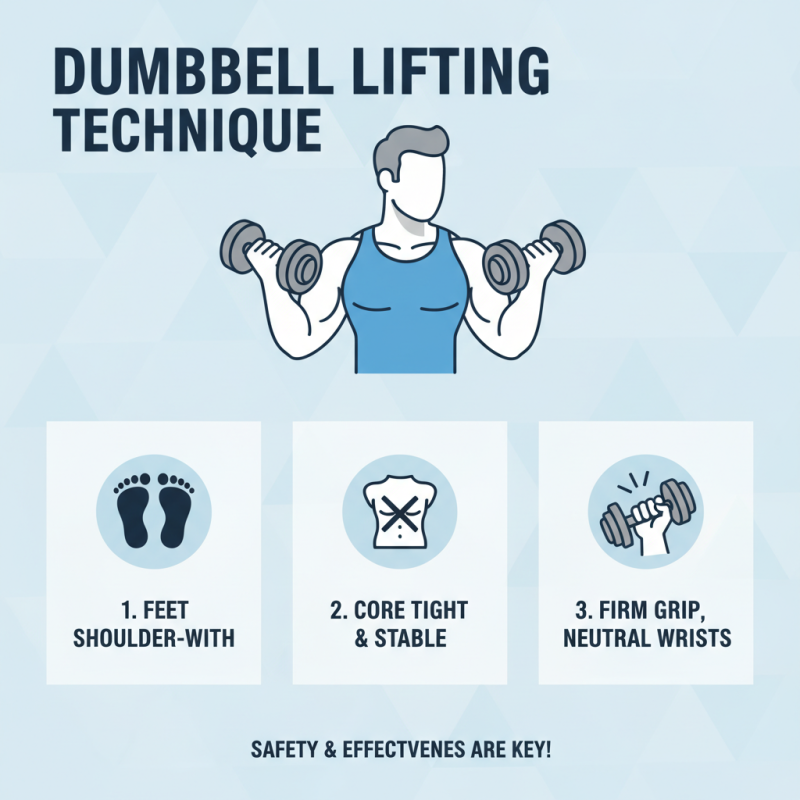 DUMBBELL LIFTING TECHNIQUE

1. FEET SHOULDER-WITH

2. CORE TIGHT & STABLE

3. FIRM GRIP, NEUTRAL WRISTS

SAFETY & EFFECTVENES ARE KEY!