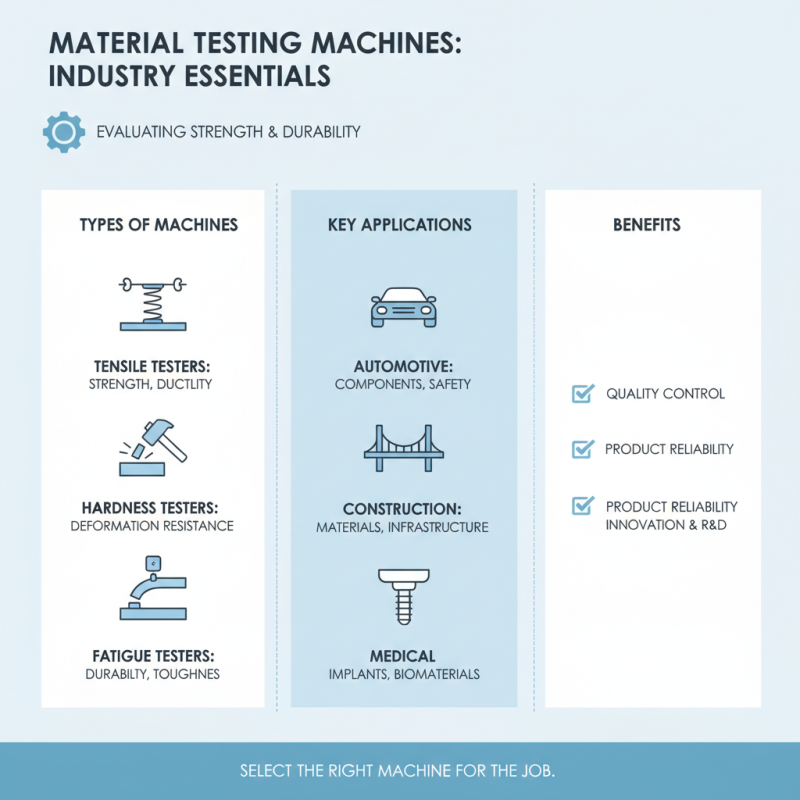 MATERIAL TESTING MACHINES: INDUSTRY ESSENTIALS

EVALUATING STRENGTH & DURABILITY

TYPES OF MACHINES

TENSILE TESTERS:
STRENGTH, DUCTLITY

HARDNESS TESTERS:
DEFORMATION RESISTANCE

FATIGUE TESTERS:
DURABILTY, TOUGHNES

KEY APPLICATIONS

AUTOMOTIVE:
COMPONENTS, SAFETY

CONSTRUCTION:
MATERIALS, INFRASTRUCTURE

MEDICAL
IMPLANTS, BIOMATERIALS

BENEFITS

QUALITY CONTROL

PRODUCT RELIABILITY

PRODUCT RELIABILITY
INNOVATION & R&D

SELECT THE RIGHT MACHINE FOR THE JOB.