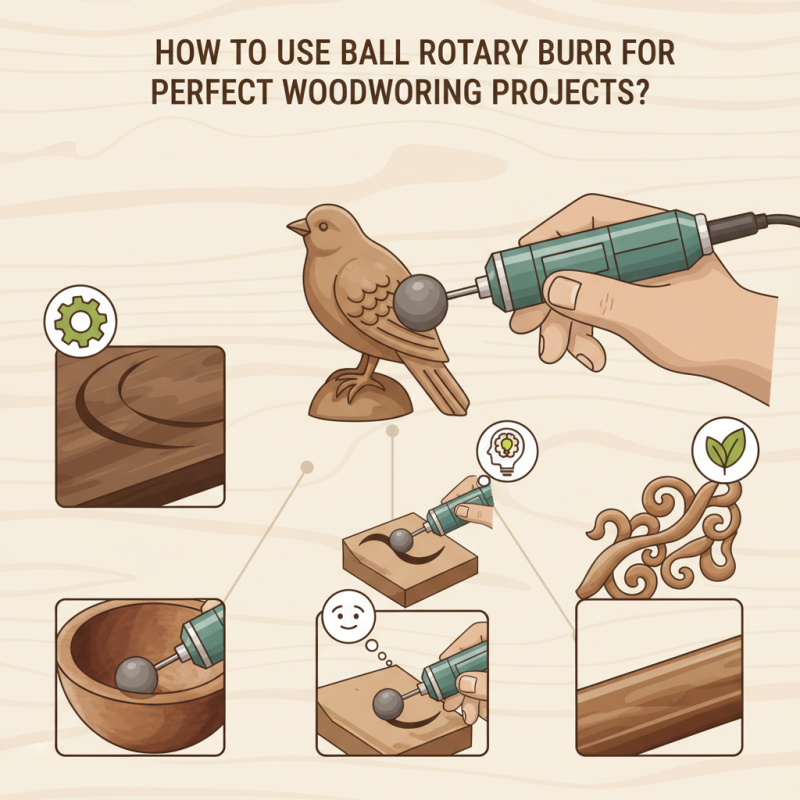 HOW TO USE BALL ROTARY BURR FOR PERFECT WOODWORING PROJECTS?