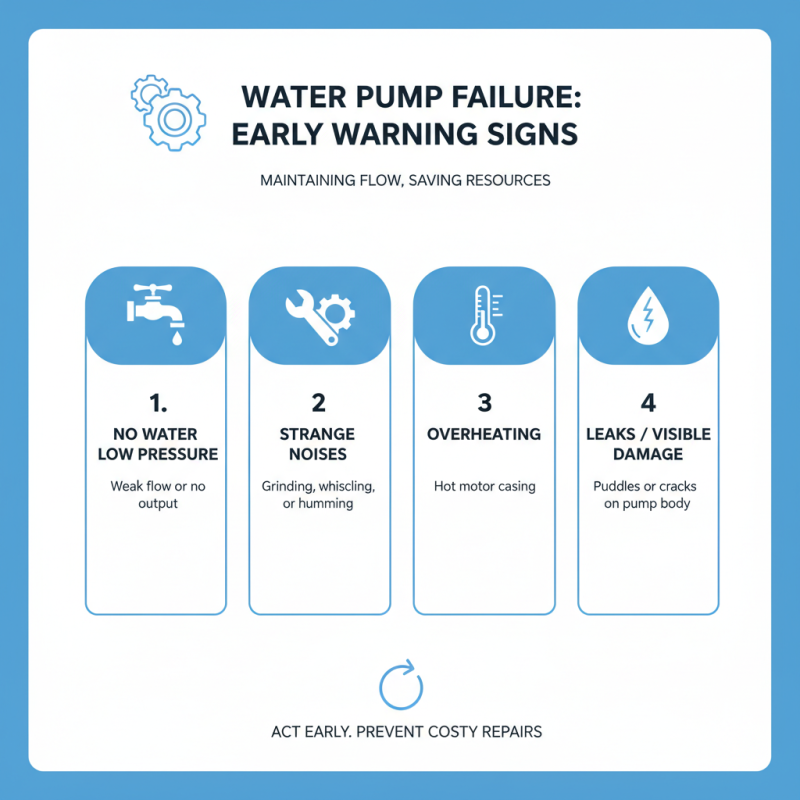 WATER PUMP FAILURE: EARLY WARNING SIGNS

MAINTAINING FLOW, SAVING RESOURCES

1.
NO WATER LOW PRESSURE
Weak flow or no output

2
STRANGE NOISES
Grinding, whiscling, or humming

3
OVERHEATING
Hot motor casing

4
LEAKS / VISIBLE DAMAGE
Puddles or cracks on pump body

ACT EARLY. PREVENT COSTY REPAIRS