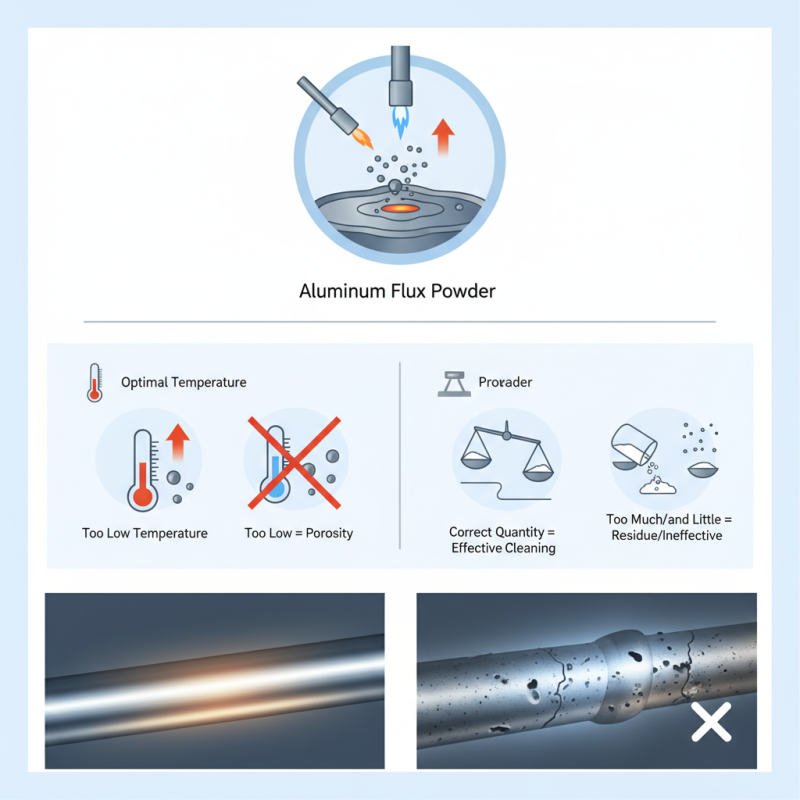 Aluminum Flux Powder

Optimal Temperature

Too Low Temperature

Too Low = Porosity

Prorader

Correct Quantity = Effective Cleaning

Too Much/and Little = Residue/Ineffective