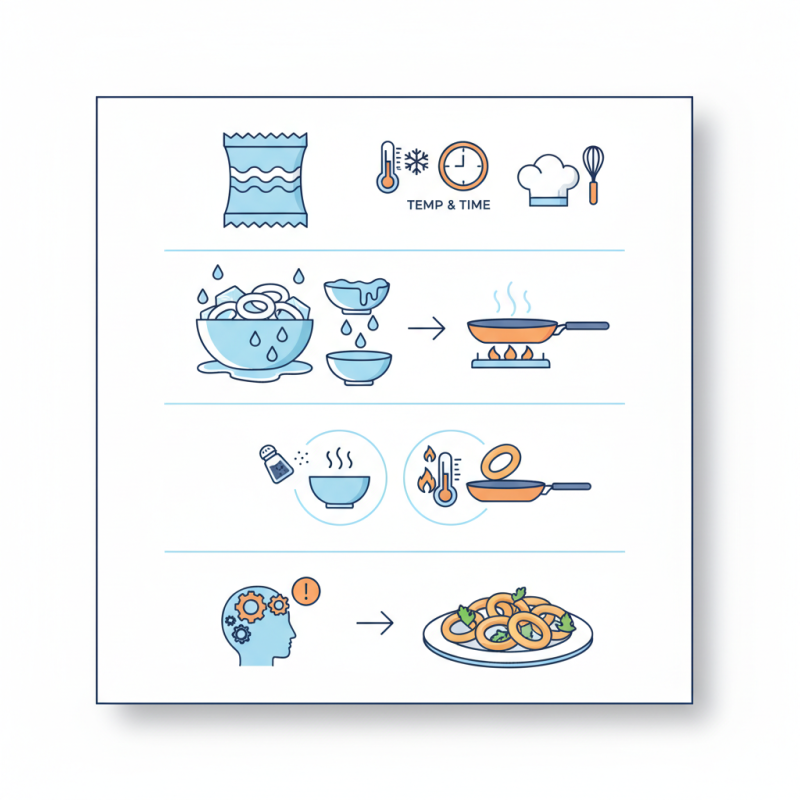 TEMP & TIME