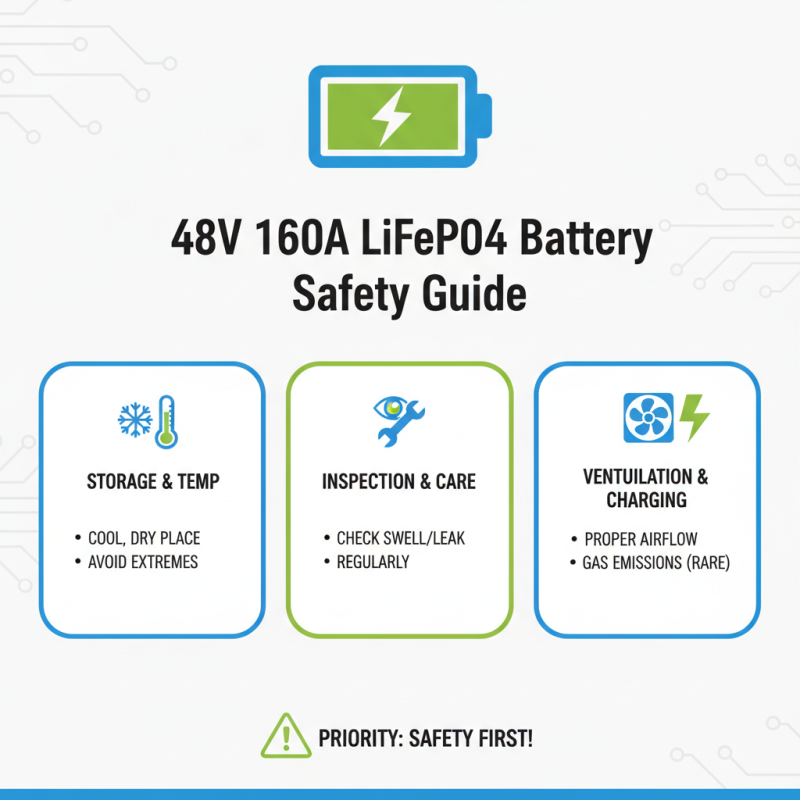 48V 160A LiFePO4 Battery Safety Guide

STORAGE & TEMP

• COOL, DRY PLACE
• AVOID EXTREMES

INSPECTION & CARE

• CHECK SWELL/LEAK
• REGULARLY

VENTUILATION & CHARGING

• PROPER AIRFLOW
• GAS EMISSIONS (RARE)

PRIORITY: SAFETY FIRST!