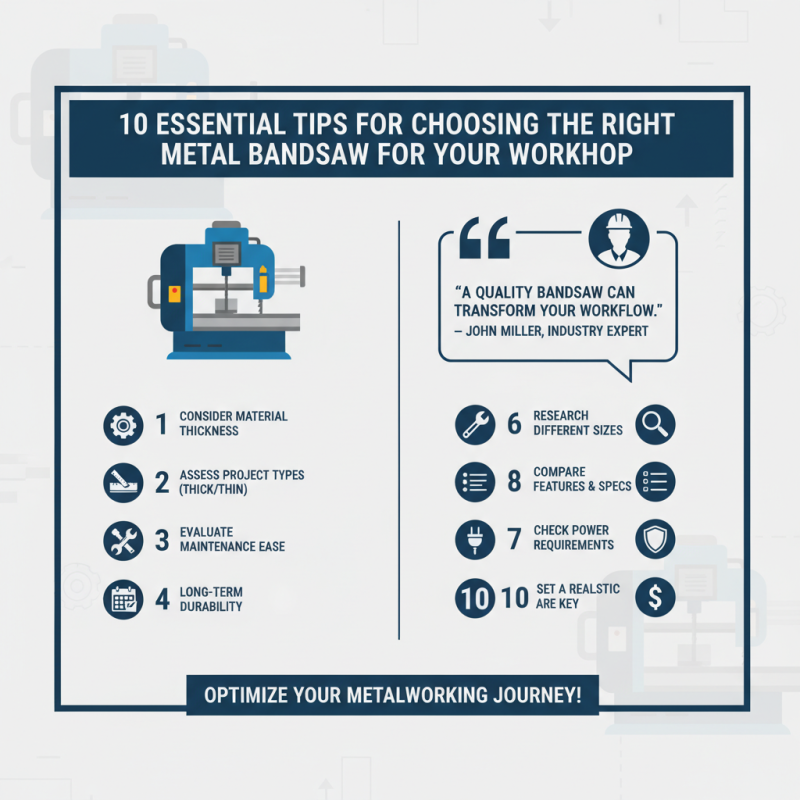 10 ESSENTIAL TIPS FOR CHOOSING THE RIGHT METAL BANDSAW FOR YOUR WORKHOP

"A QUALITY BANDSAW CAN TRANSFORM YOUR WORKFLOW."
– JOHN MILLER, INDUSTRY EXPERT

1 CONSIDER MATERIAL THICKNESS

2 ASSESS PROJECT TYPES (THICK/THIN)

3 EVALUATE MAINTENANCE EASE

4 LONG-TERM DURABILITY

6 RESEARCH DIFFERENT SIZES

8 COMPARE FEATURES & SPECS

7 CHECK POWER REQUIREMENTS

10 10 SET A REALSTIC ARE KEY

OPTIMIZE YOUR METALWORKING JOURNEY!