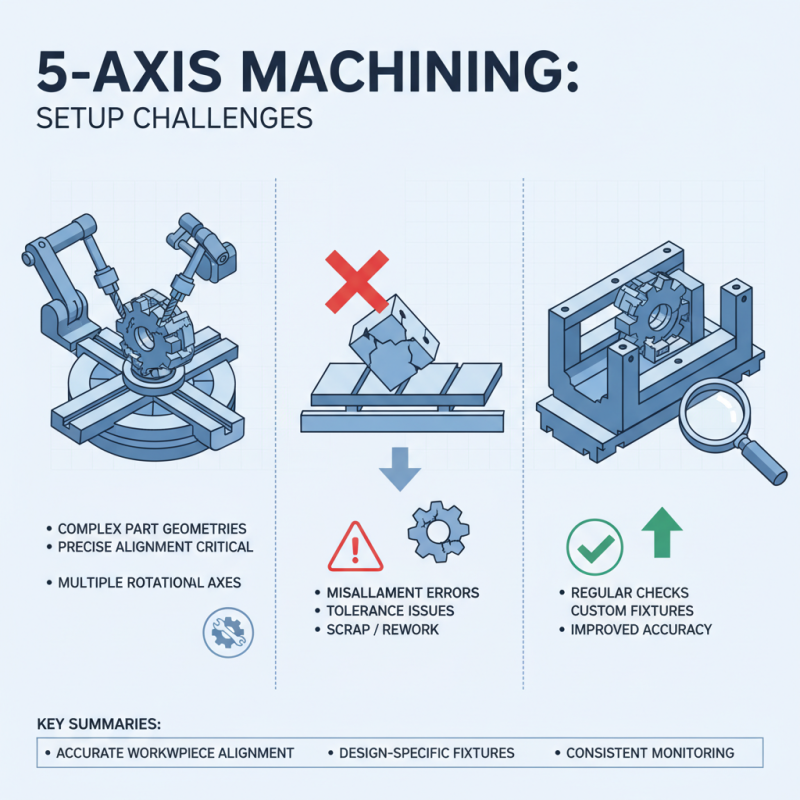 5-AXIS MACHINING:
SETUP CHALLENGES

• COMPLEX PART GEOMETRIES
• PRECISE ALIGNMENT CRITICAL

• MULTIPLE ROTATIONAL AXES

• MISALLAMENT ERRORS
• TOLERANCE ISSUES
• SCRAP / REWORK

• REGULAR CHECKS
CUSTOM FIXTURES
• IMPROVED ACCURACY

KEY SUMMARIES:
• ACCURATE WORKWPIECE ALIGNMENT • DESIGN-SPECIFIC FIXTURES • CONSISTENT MONITORING