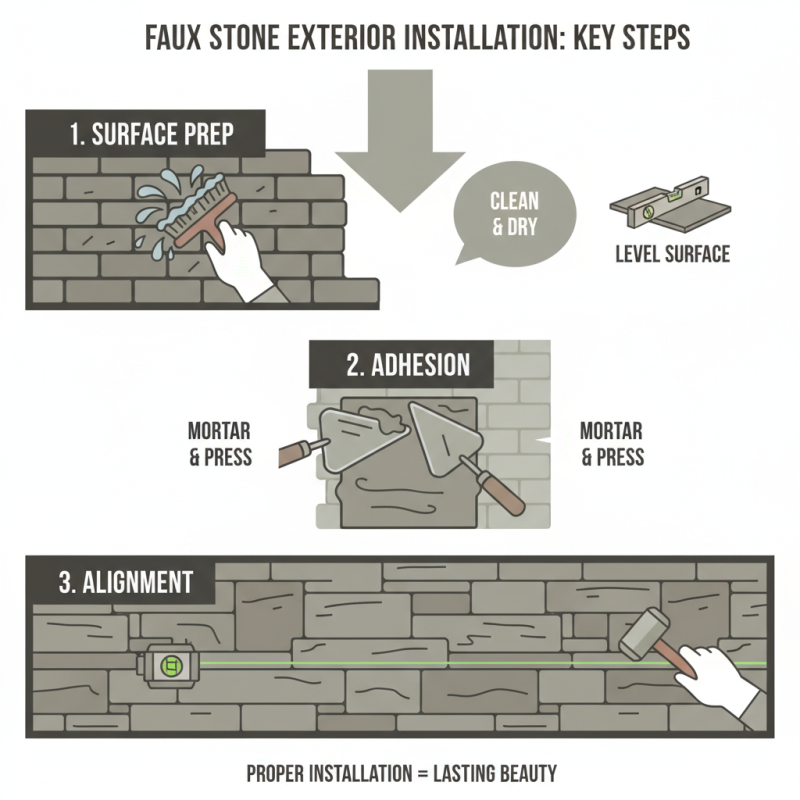 FAUX STONE EXTERIOR INSTALLATION: KEY STEPS

1. SURFACE PREP

CLEAN & DRY

LEVEL SURFACE

2. ADHESION

MORTAR & PRESS

MORTAR & PRESS

3. ALIGNMENT

PROPER INSTALLATION = LASTING BEAUTY