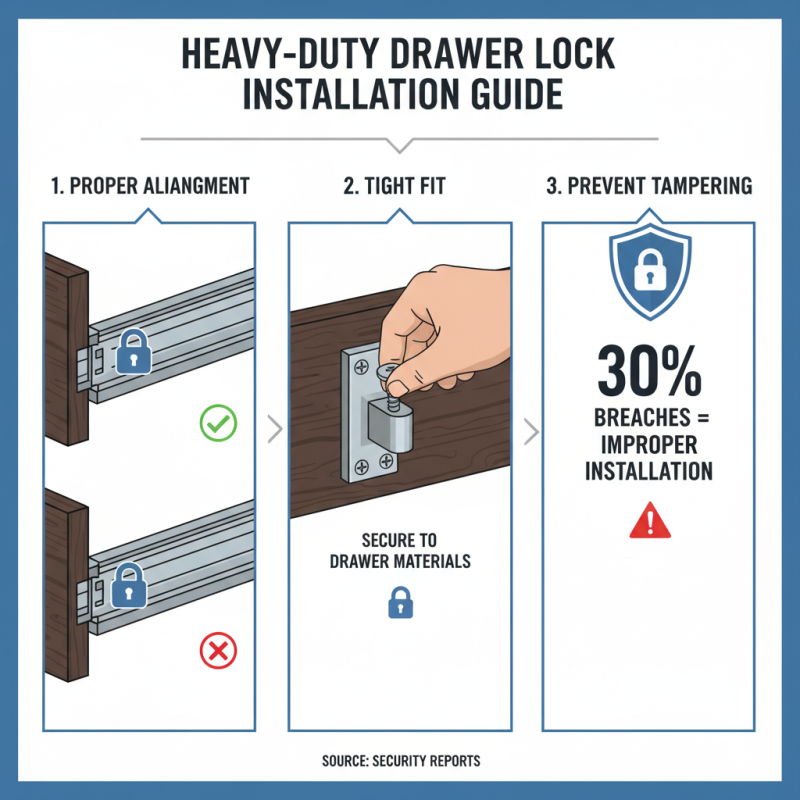 HEAVY-DUTY DRAWER LOCK INSTALLATION GUIDE

1. PROPER ALIANGMENT

2. TIGHT FIT

SECURE TO DRAWER MATERIALS

3. PREVENT TAMPERING

30%

BREACHES = IMPROPER INSTALLATION

SOURCE: SECURITY REPORTS