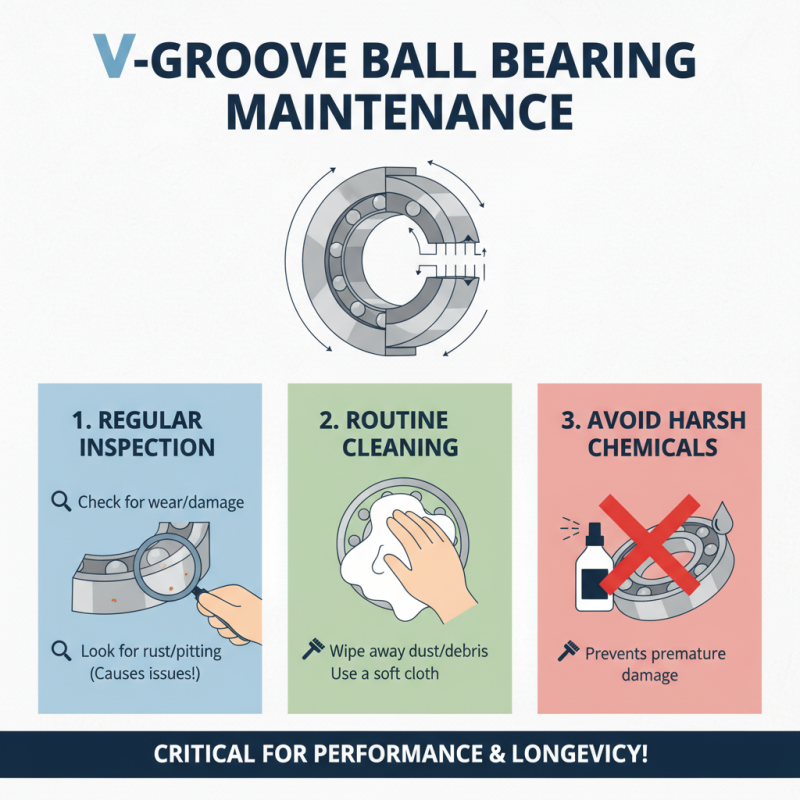 V-GROOVE BALL BEARING MAINTENANCE

1. REGULAR INSPECTION

Check for wear/damage

Look for rust/pitting (Causes issues!)

2. ROUTINE CLEANING

Wipe away dust/debris Use a soft cloth

3. AVOID HARSH CHEMICALS

Prevents premature damage

CRITICAL FOR PERFORMANCE & LONGEVICY!