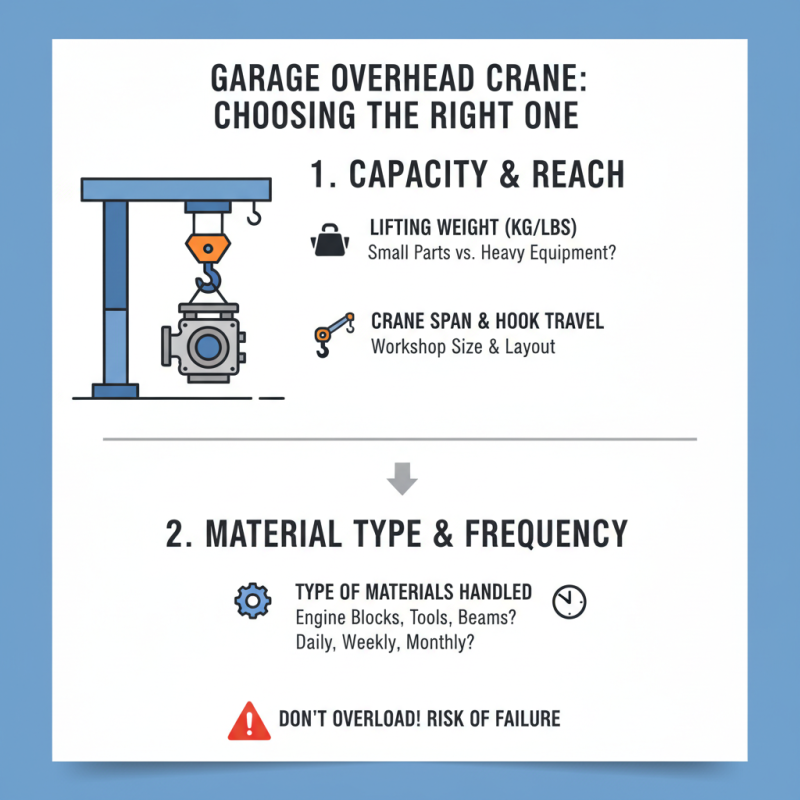 GARAGE OVERHEAD CRANE: CHOOSING THE RIGHT ONE

1. CAPACITY & REACH

LIFTING WEIGHT (KG/LBS)
Small Parts vs. Heavy Equipment?

CRANE SPAN & HOOK TRAVEL
Workshop Size & Layout

2. MATERIAL TYPE & FREQUENCY

TYPE OF MATERIALS HANDLED
Engine Blocks, Tools, Beams?
Daily, Weekly, Monthly?

DON'T OVERLOAD! RISK OF FAILURE