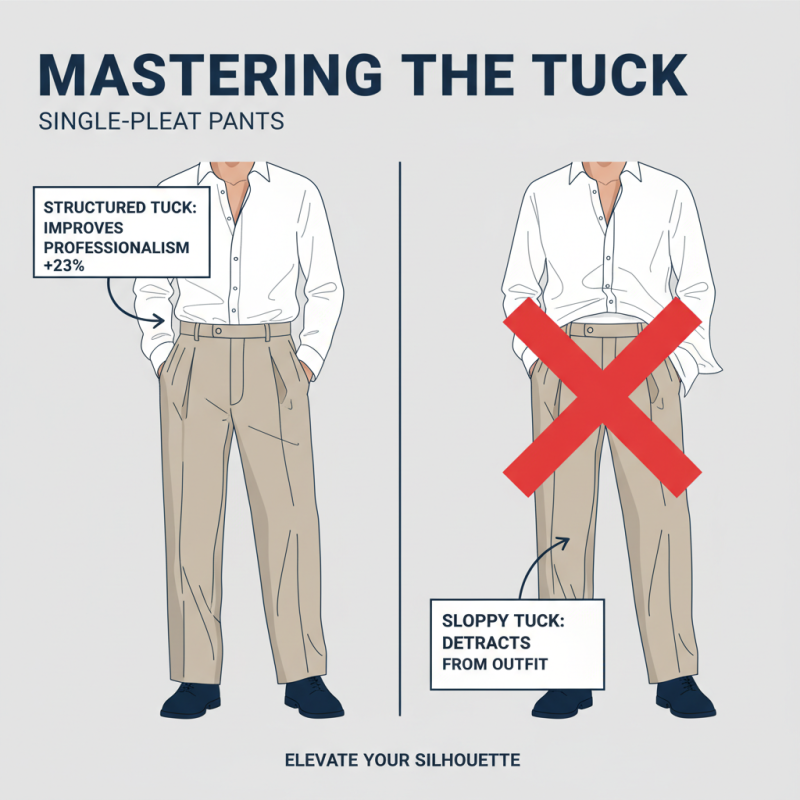 MASTERING THE TUCK

SINGLE-PLEAT PANTS

STRUCTURED TUCK: IMPROVES PROFESSIONALISM +23%

SLOPPY TUCK: DETRACTS FROM OUTFIT

ELEVATE YOUR SILHOUETTE