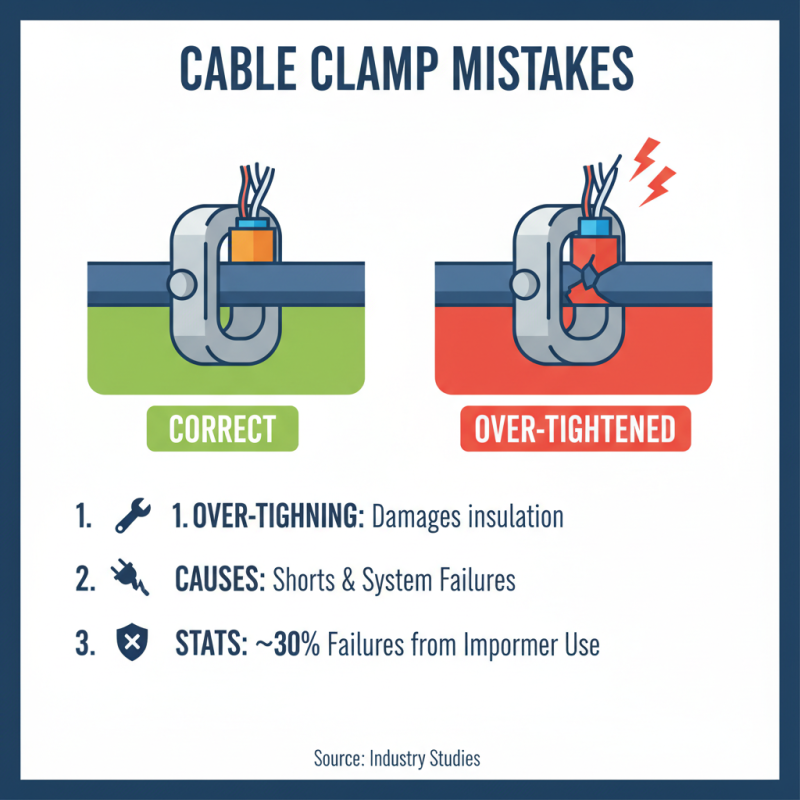 CABLE CLAMP MISTAKES

CORRECT

OVER-TIGHTENED

1. 1. OVER-TIGHNING: Damages insulation

2. CAUSES: Shorts & System Failures

3. STATS: ~30% Failures from Impormer Use

Source: Industry Studies