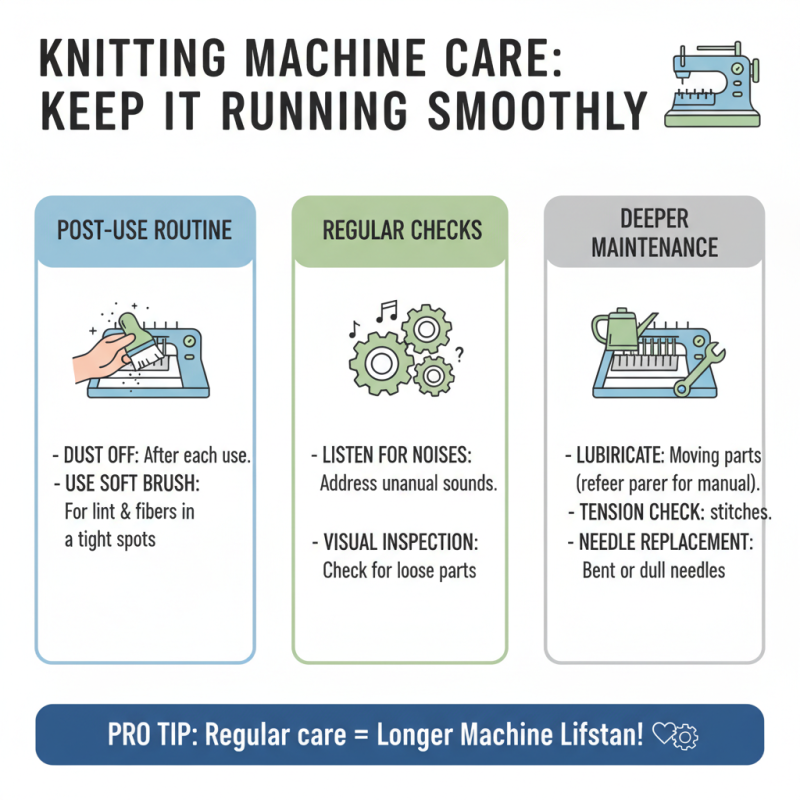 KNITTING MACHINE CARE: KEEP IT RUNNING SMOOTHLY

POST-USE ROUTINE

- DUST OFF: After each use.
- USE SOFT BRUSH: For lint & fibers in a tight spots

REGULAR CHECKS

- LISTEN FOR NOISES: Address unanual sounds.

- VISUAL INSPECTION: Check for loose parts

DEEPER MAINTENANCE

- LUBIRICATE: Moving parts (refeer parer for manual).
- TENSION CHECK: stitches.
- NEEDLE REPLACEMENT: Bent or dull needles

PRO TIP: Regular care = Longer Machine Lifstan!