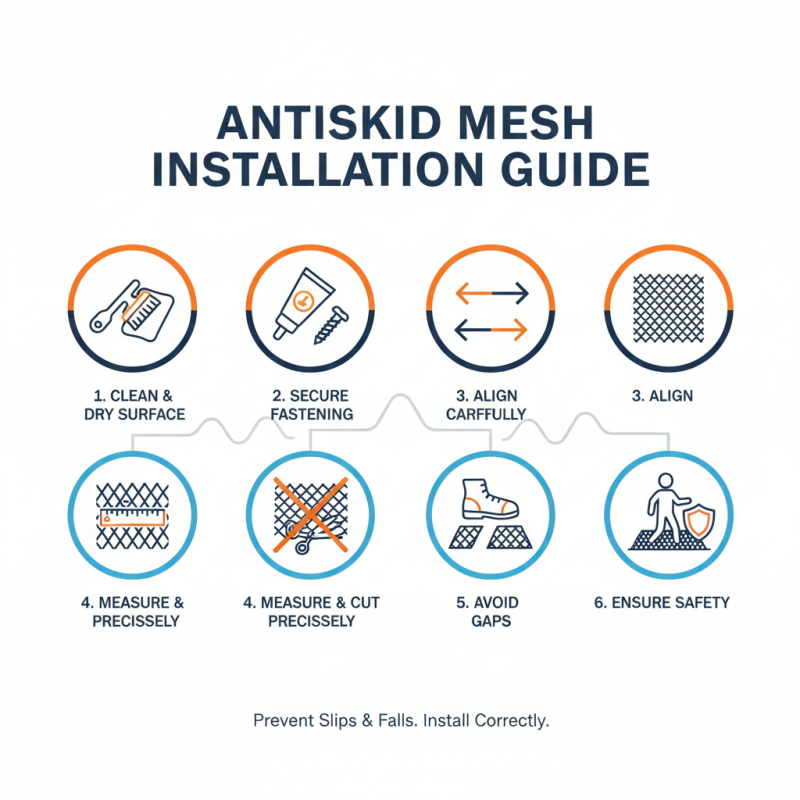 ANTISKID MESH INSTALLATION GUIDE

1. CLEAN & DRY SURFACE

2. SECURE FASTENING

3. ALIGN CARFFULLY

3. ALIGN

4. MEASURE & PRECISSELY

4. MEASURE & CUT PRECISSELY

5. AVOID GAPS

6. ENSURE SAFETY

Prevent Slips & Falls. Install Correctly.