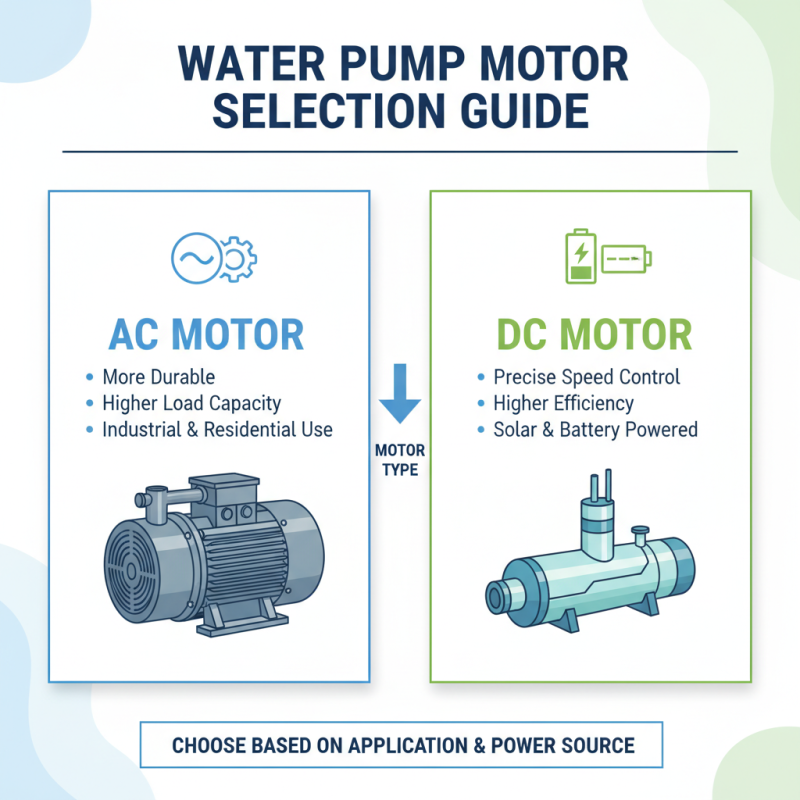 WATER PUMP MOTOR SELECTION GUIDE

AC MOTOR
• More Durable
• Higher Load Capacity
• Industrial & Residential Use

MOTOR TYPE

DC MOTOR
• Precise Speed Control
• Higher Efficiency
• Solar & Battery Powered

CHOOSE BASED ON APPLICATION & POWER SOURCE