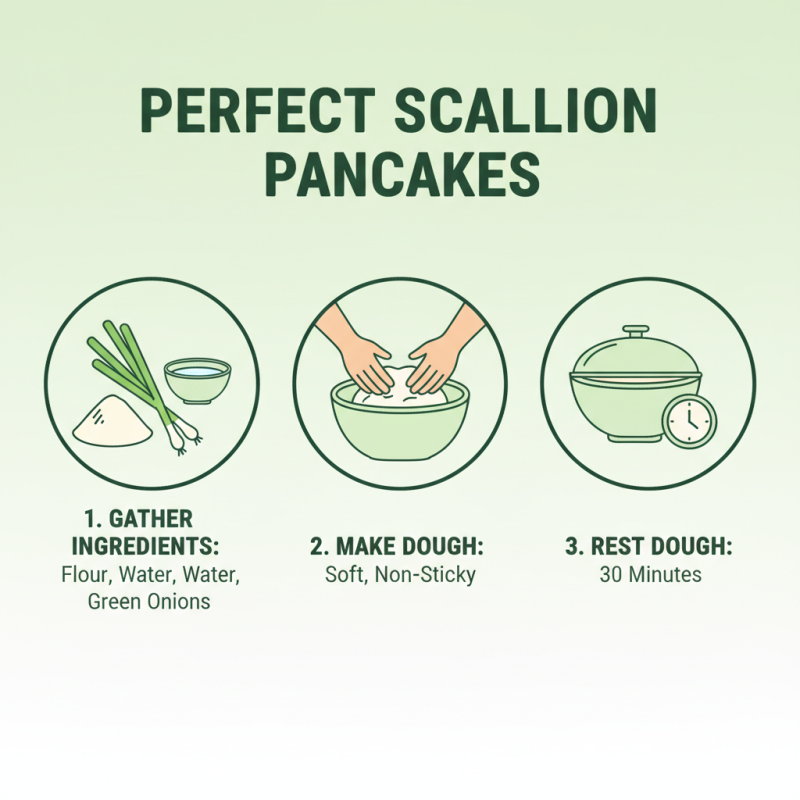 PERFECT SCALLION PANCAKES

1. GATHER INGREDIENTS:
Flour, Water, Water, Green Onions

2. MAKE DOUGH:
Soft, Non-Sticky

3. REST DOUGH:
30 Minutes