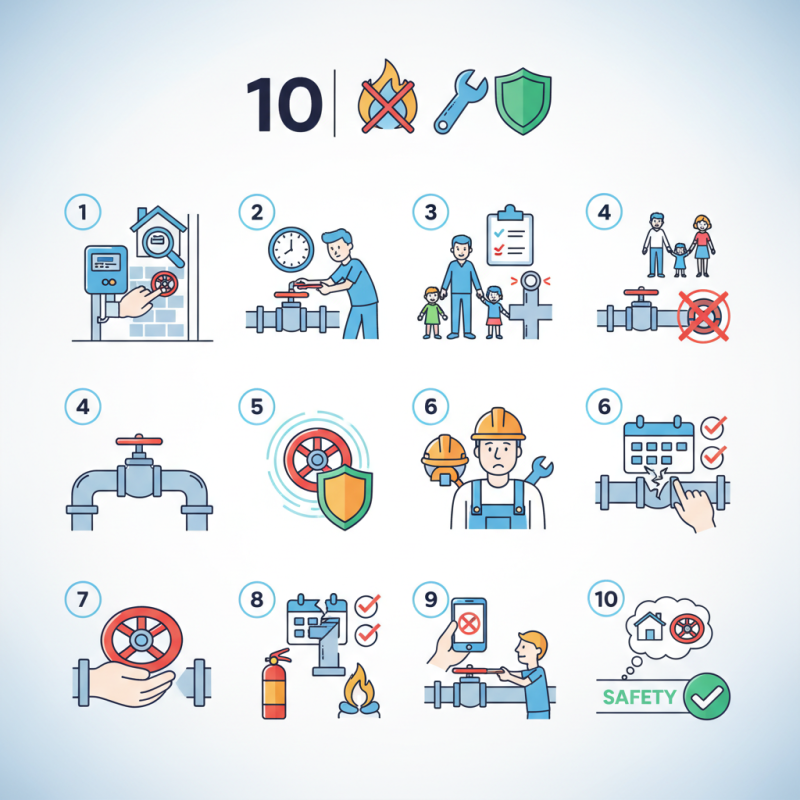 10

1

2

3

4

4

5

6

6

7

8

9

10

SAFETY