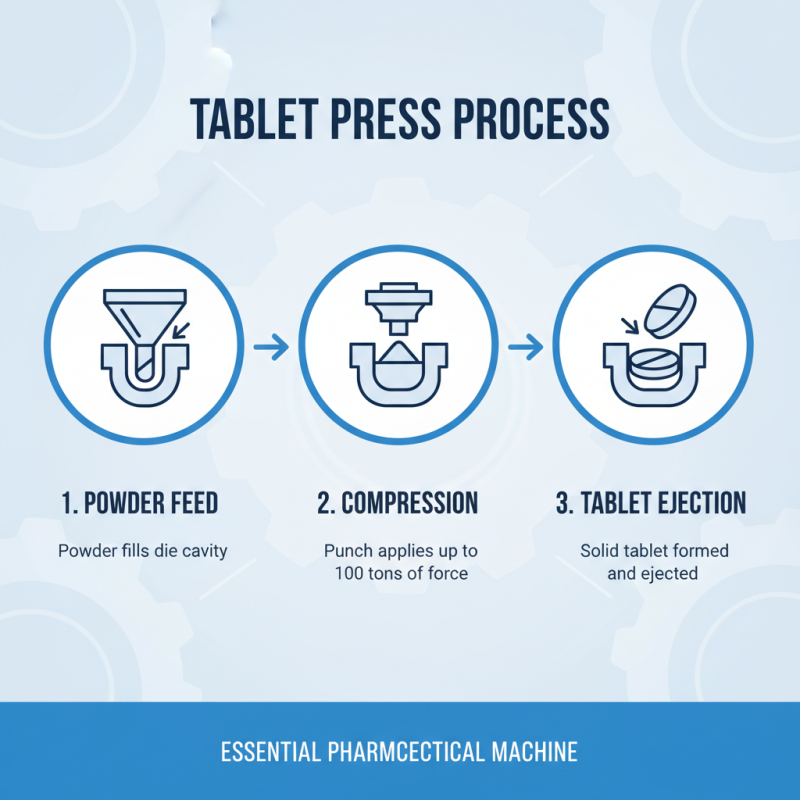 TABLET PRESS PROCESS

1. POWDER FEED

Powder fills die cavity

2. COMPRESSION

Punch applies up to 100 tons of force

3. TABLET EJECTION

Solid tablet formed and ejected

ESSENTIAL PHARMCECTICAL MACHINE