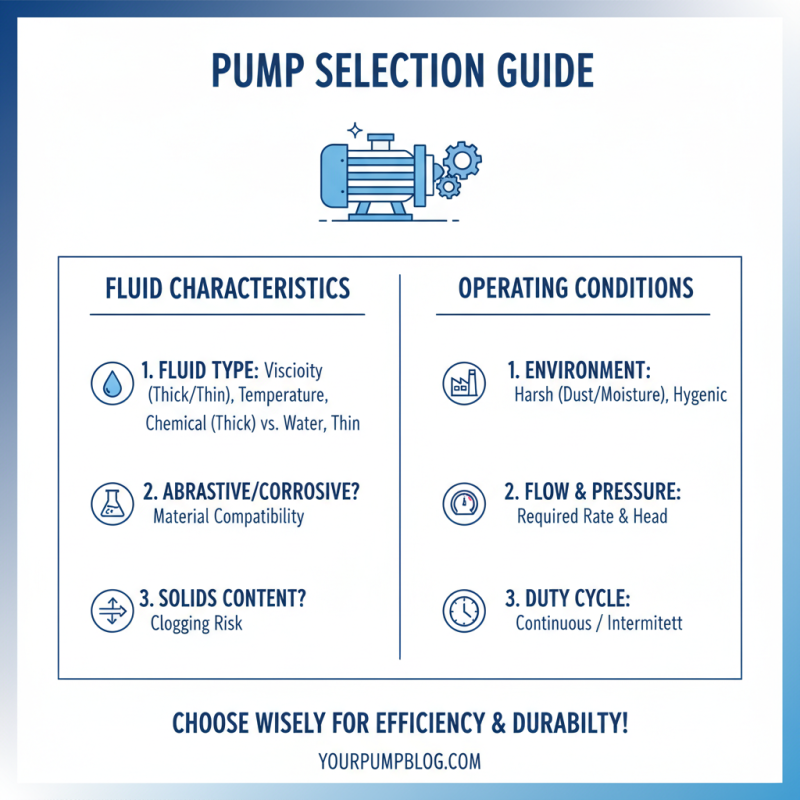 PUMP SELECTION GUIDE

FLUID CHARACTERISTICS

1. FLUID TYPE: Viscioity (Thick/Thin), Temperature, Chemical (Thick) vs. Water, Thin

2. ABRASTIVE/CORROSIVE? Material Compatibility

3. SOLIDS CONTENT? Clogging Risk

OPERATING CONDITIONS

1. ENVIRONMENT: Harsh (Dust/Moisture), Hygenic

2. FLOW & PRESSURE: Required Rate & Head

3. DUTY CYCLE: Continuous / Intermitett

CHOOSE WISELY FOR EFFICIENCY & DURABILTY!

YOURPUMPBLOG.COM