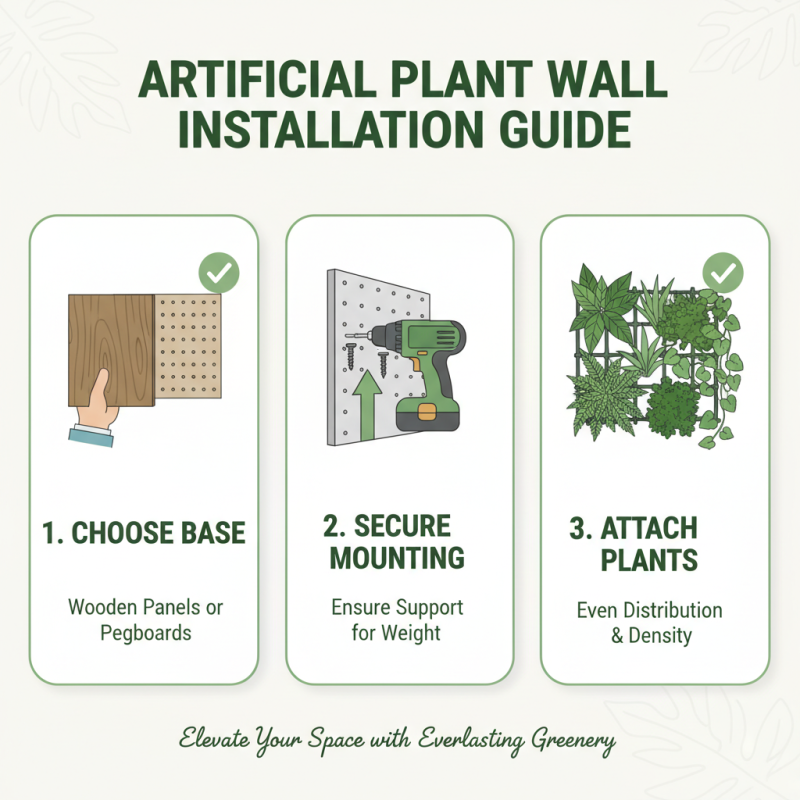 ARTIFICIAL PLANT WALL INSTALLATION GUIDE

1. CHOOSE BASE

Wooden Panels or Pegboards

2. SECURE MOUNTING

Ensure Support for Weight

3. ATTACH PLANTS

Even Distribution & Density

Elevate Your Space with Everlasting Greenery