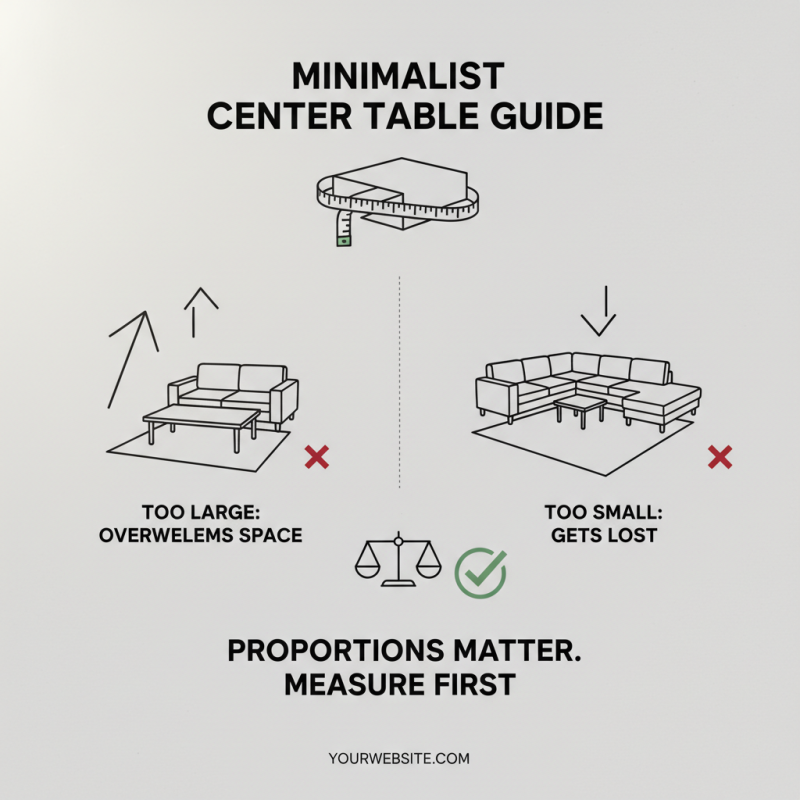 MINIMALIST
CENTER TABLE GUIDE

TOO LARGE:
OVERWELEMS SPACE

TOO SMALL:
GETS LOST

PROPORTIONS MATTER.
MEASURE FIRST

YOURWEBSITE.COM