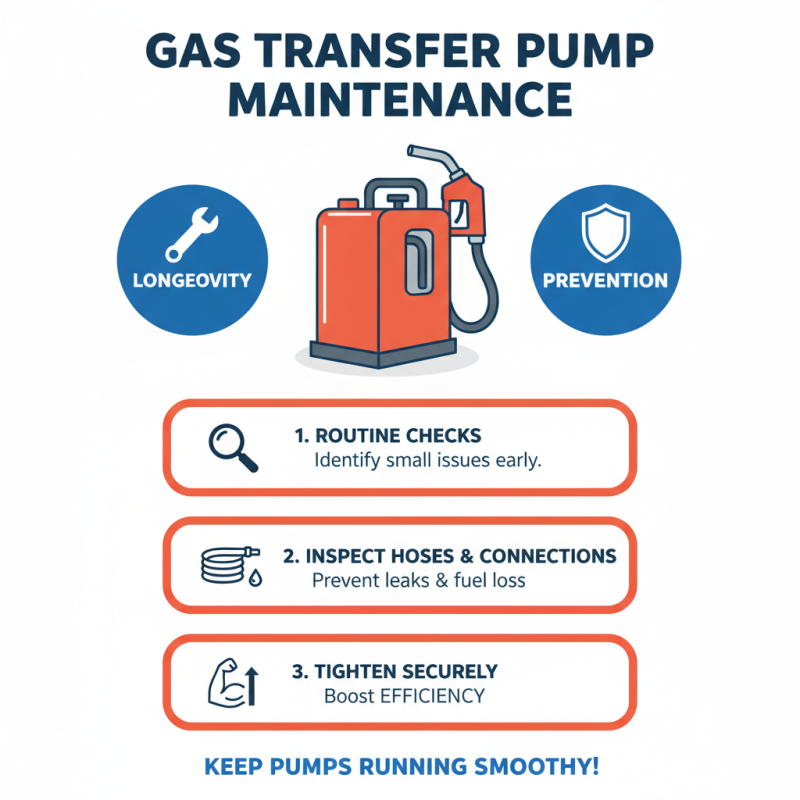 GAS TRANSFER PUMP MAINTENANCE

LONGEOVITY

PREVENTION

1. ROUTINE CHECKS
Identify small issues early.

2. INSPECT HOSES & CONNECTIONS
Prevent leaks & fuel loss

3. TIGHTEN SECURELY
Boost EFFICIENCY

KEEP PUMPS RUNNING SMOOTHY!