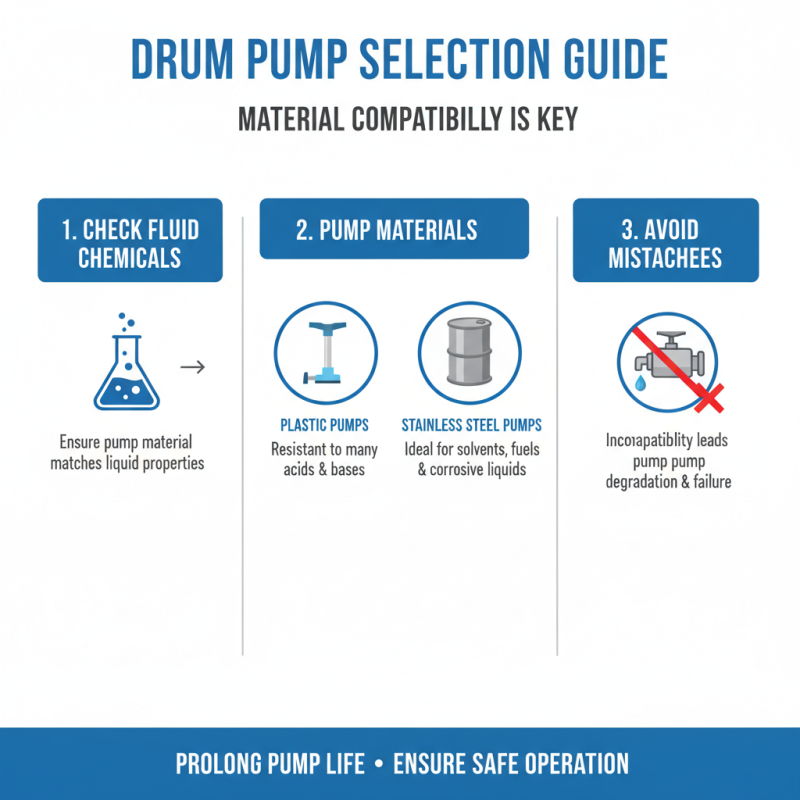 DRUM PUMP SELECTION GUIDE

MATERIAL COMPATIBILLY IS KEY

1. CHECK FLUID CHEMICALS

Ensure pump material matches liquid properties

2. PUMP MATERIALS

PLASTIC PUMPS

Resistant to many acids & bases

STAINLESS STEEL PUMPS

Ideal for solvents, fuels & corrosive liquids

3. AVOID MISTACHEES

Incoapatiblity leads pump pump degradation & failure

PROLONG PUMP LIFE • ENSURE SAFE OPERATION