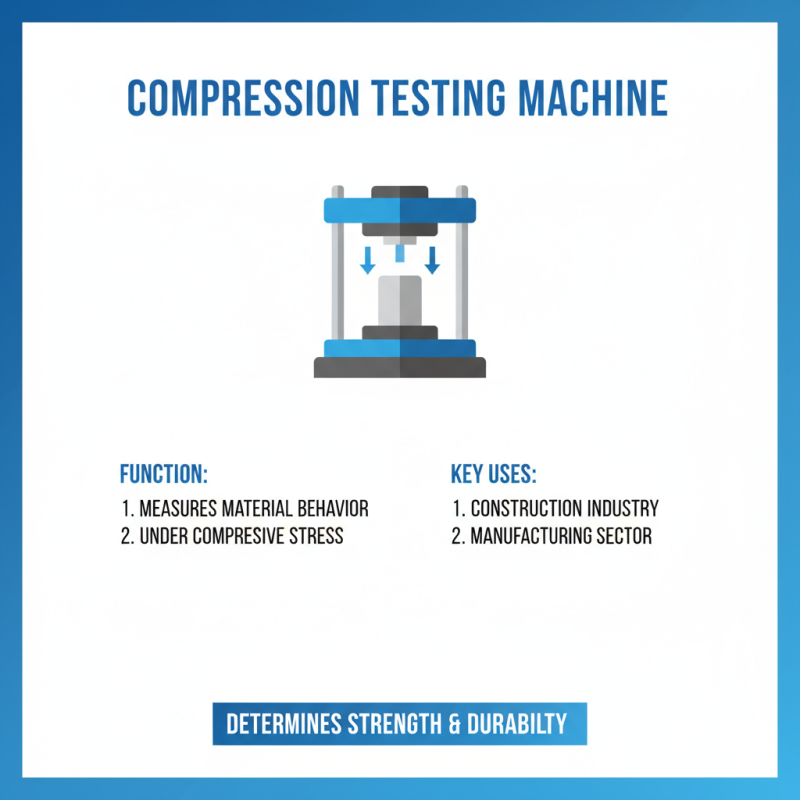 COMPRESSION TESTING MACHINE

FUNCTION:
1. MEASURES MATERIAL BEHAVIOR
2. UNDER COMPRESIVE STRESS

KEY USES:
1. CONSTRUCTION INDUSTRY
2. MANUFACTURING SECTOR

DETERMINES STRENGTH & DURABILTY