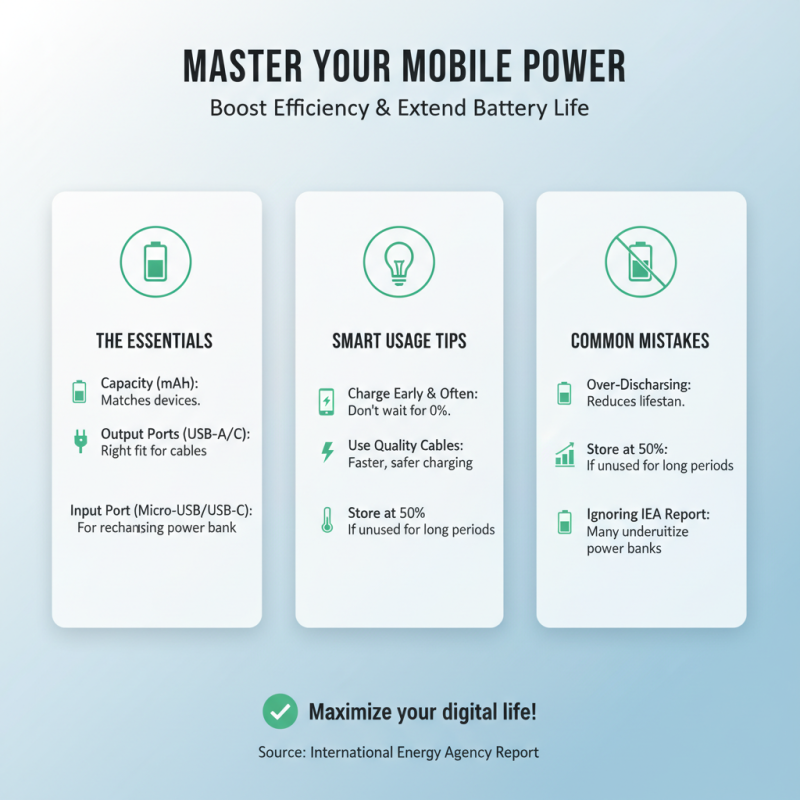 MASTER YOUR MOBILE POWER

Boost Efficiency & Extend Battery Life

THE ESSENTIALS

Capacity (mAh):
Matches devices.

Output Ports (USB-A/C):
Right fit for cables

Input Port (Micro-USB/USB-C):
For rechansing power bank

SMART USAGE TIPS

Charge Early & Often:
Don't wait for 0%.

Use Quality Cables:
Faster, safer charging

Store at 50%
If unused for long periods

COMMON MISTAKES

Over-Discharsing:
Reduces lifestan.

Store at 50%:
If unused for long periods

Ignoring IEA Report:
Many underuitize power banks

Maximize your digital life!

Source: International Energy Agency Report