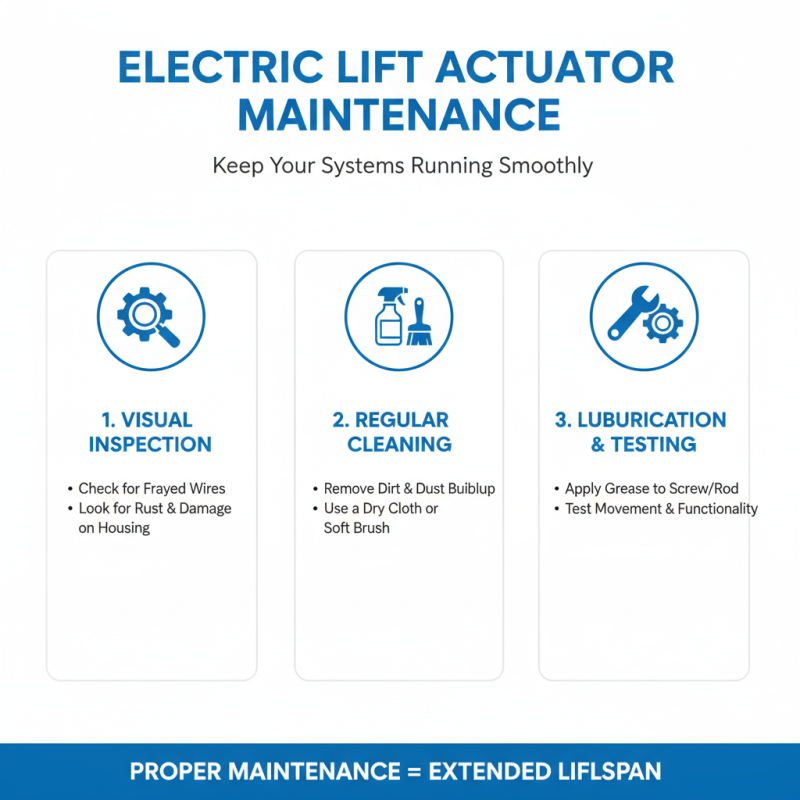 ELECTRIC LIFT ACTUATOR MAINTENANCE

Keep Your Systems Running Smoothly

1. VISUAL INSPECTION

• Check for Frayed Wires
• Look for Rust & Damage on Housing

2. REGULAR CLEANING

• Remove Dirt & Dust Buiblup
• Use a Dry Cloth or Soft Brush

3. LUBURICATION & TESTING

• Apply Grease to Screw/Rod
• Test Movement & Functionality

PROPER MAINTENANCE = EXTENDED LIFLSPAN