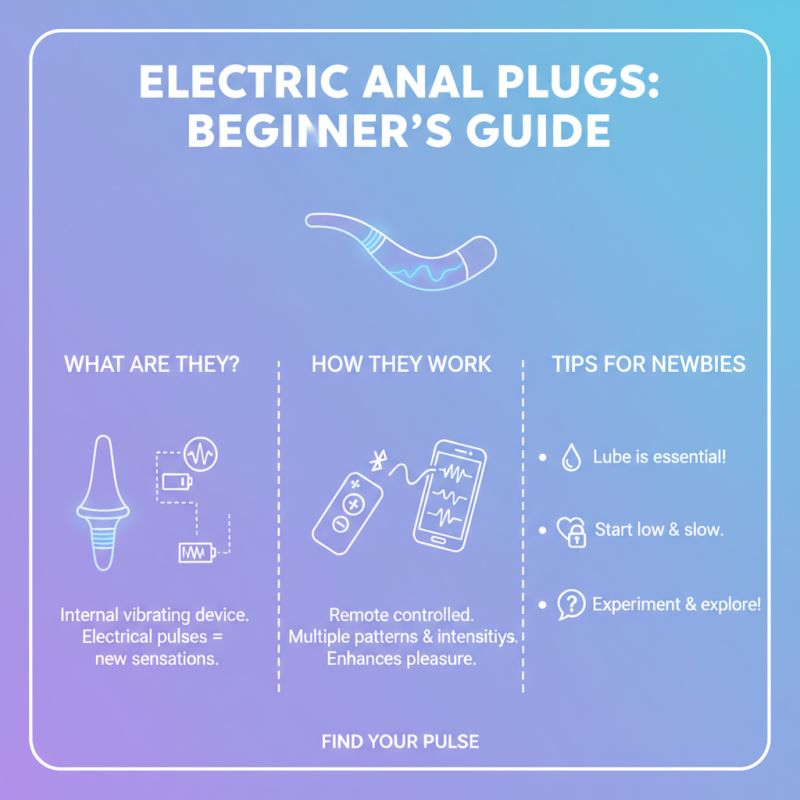 ELECTRIC ANAL PLUGS: BEGINNER'S GUIDE

WHAT ARE THEY?

Internal vibrating device. Electrical pulses = new sensations.

HOW THEY WORK

Remote controlled. Multiple patterns & intensitiys. Enhances pleasure.

TIPS FOR NEWBIES

• Lube is essential!

• Start low & slow.

• Experiment & explore!

FIND YOUR PULSE