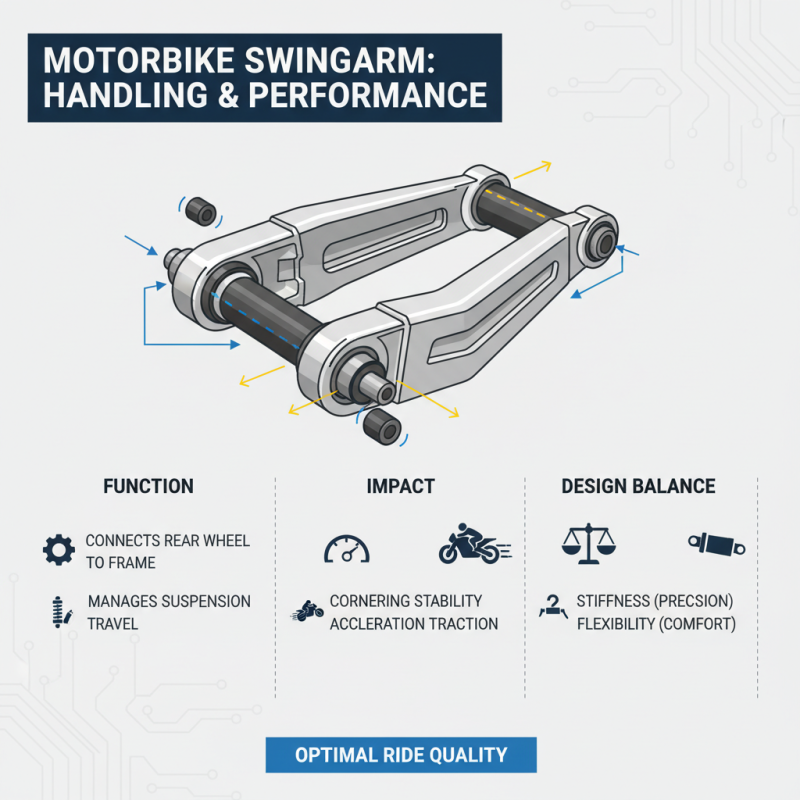 MOTORBIKE SWINGARM: HANDLING & PERFORMANCE

FUNCTION

CONNECTS REAR WHEEL TO FRAME

MANAGES SUSPENSION TRAVEL

IMPACT

CORNERING STABILITY
ACCLERATION TRACTION

DESIGN BALANCE

STIFFNESS (PRECSION)
FLEXIBILITY (COMFORT)

OPTIMAL RIDE QUALITY