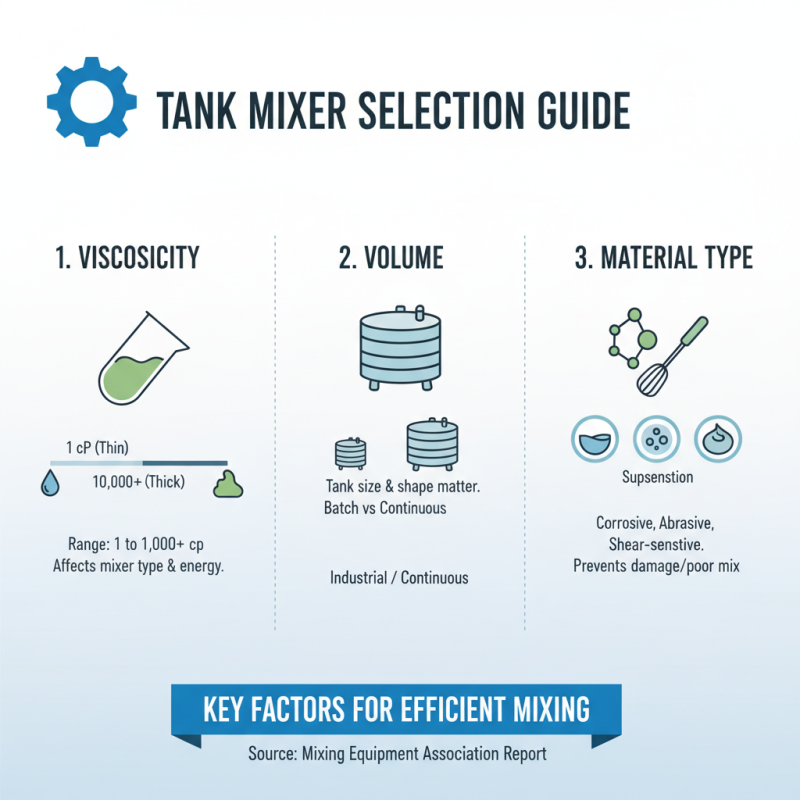 TANK MIXER SELECTION GUIDE

1. VISCOSICITY

1 cP (Thin)

10,000+ (Thick)

Range: 1 to 1,000+ cp
Affects mixer type & energy.

2. VOLUME

Tank size & shape matter.
Batch vs Continuous

Industrial / Continuous

3. MATERIAL TYPE

Supsenstion

Corrosive, Abrasive,
Shear-senstive.
Prevents damage/poor mix

KEY FACTORS FOR EFFICIENT MIXING

Source: Mixing Equipment Association Report