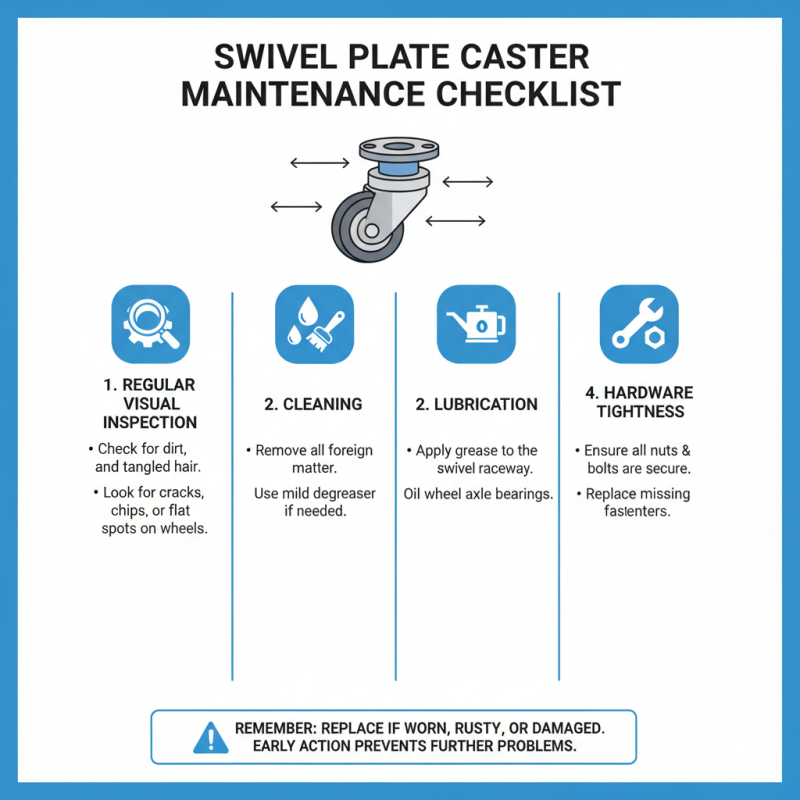 SWIVEL PLATE CASTER MAINTENANCE CHECKLIST

1. REGULAR VISUAL INSPECTION

• Check for dirt, and tangled hair.

• Look for cracks, chips, or flat spots on wheels.

2. CLEANING

• Remove all foreign matter.

Use mild degreaser if needed.

2. LUBRICATION

• Apply grease to the swivel raceway.

Oil wheel axle bearings.

4. HARDWARE TIGHTNESS

• Ensure all nuts & bolts are secure.

• Replace missing fastenters.

REMEMBER: REPLACE IF WORN, RUSTY, OR DAMAGED. EARLY ACTION PREVENTS FURTHER PROBLEMS.