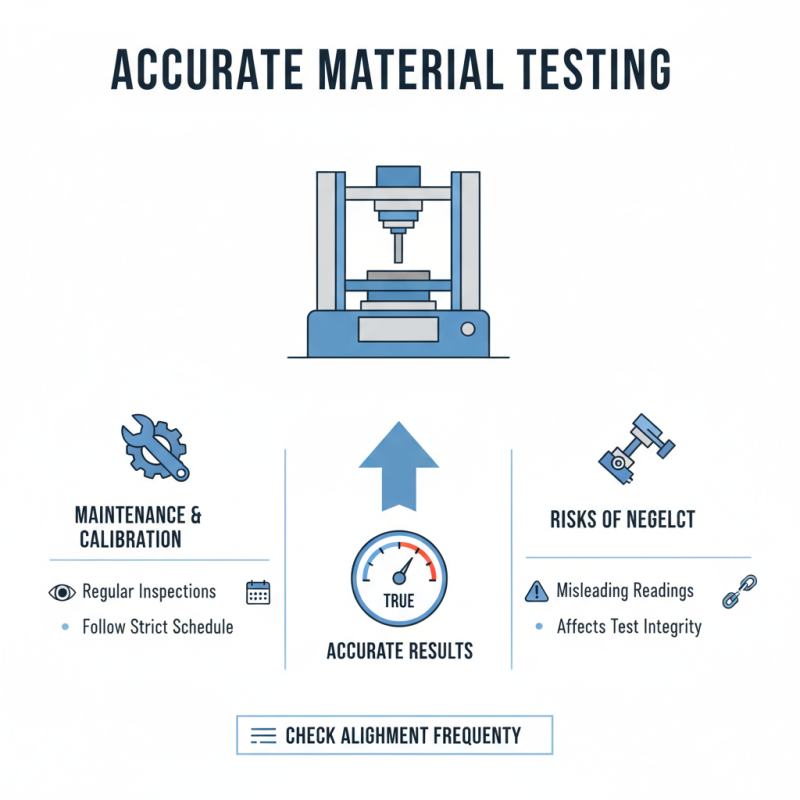 ACCURATE MATERIAL TESTING

MAINTENANCE & CALIBRATION

Regular Inspections

Follow Strict Schedule

TRUE

ACCURATE RESULTS

RISKS OF NEGELCT

Misleading Readings

Affects Test Integrity

CHECK ALIGHMENT FREQUENTY