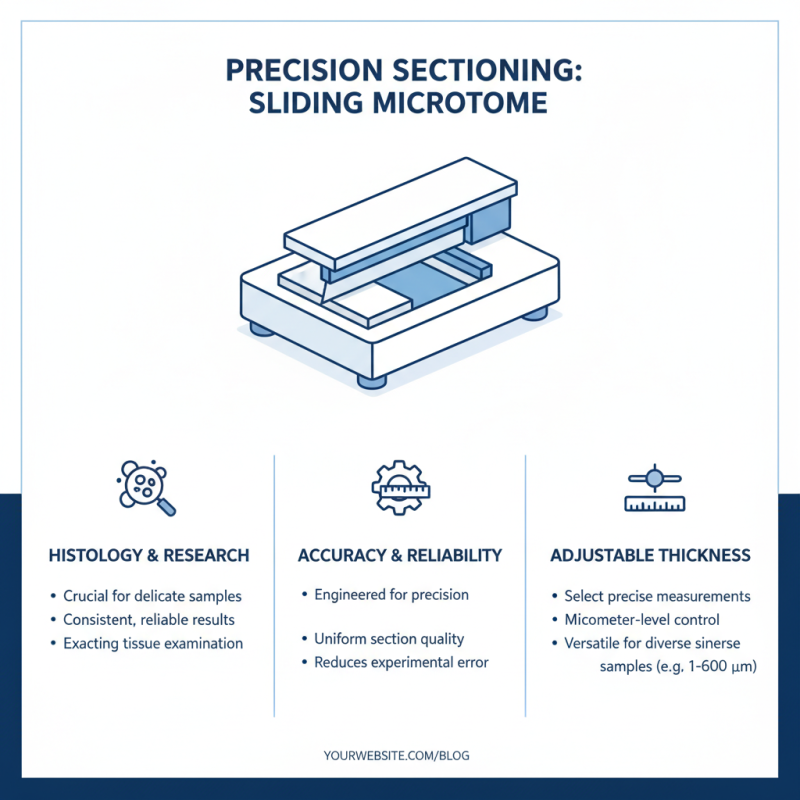 PRECISION SECTIONING:
SLIDING MICROTOME

HISTOLOGY & RESEARCH

• Crucial for delicate samples
• Consistent, reliable results
• Exacting tissue examination

ACCURACY & RELIABILITY

• Engineered for precision
• Uniform section quality
• Reduces experimental error

ADJUSTABLE THICKNESS

• Select precise measurements
• Micometer-level control
• Versatile for diverse sinerse samples (e.g. 1-600 μm)

YOURWEBSITE.COM/BLOG