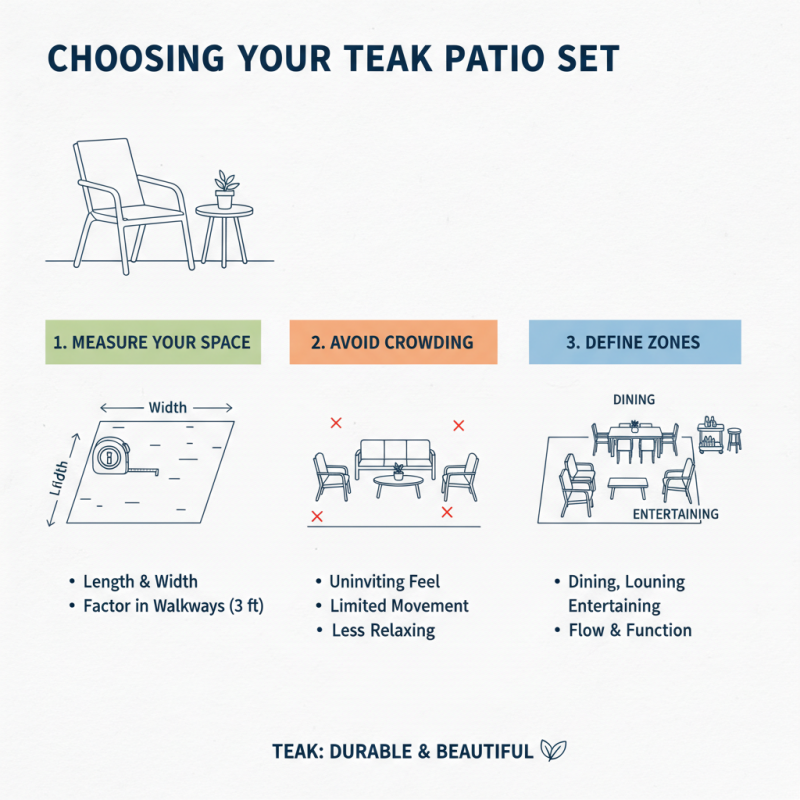 CHOOSING YOUR TEAK PATIO SET

1. MEASURE YOUR SPACE

Width

Lfidth

• Length & Width
• Factor in Walkways (3 ft)

2. AVOID CROWDING

• Uninviting Feel
• Limited Movement
• Less Relaxing

3. DEFINE ZONES

DINING

ENTERTAINING

• Dining, Louning Entertaining
• Flow & Function

TEAK: DURABLE & BEAUTIFUL