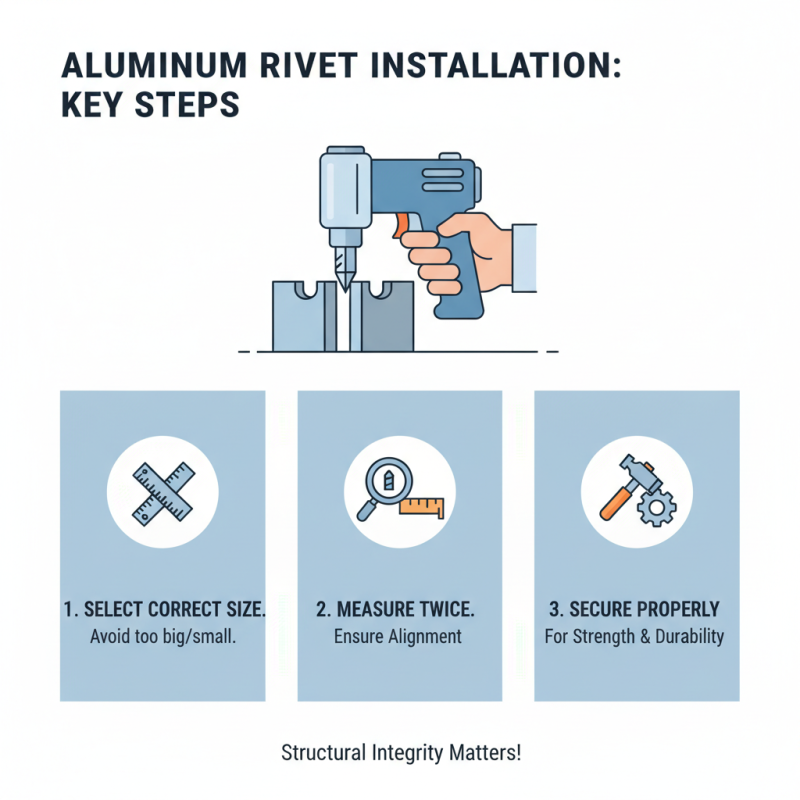 ALUMINUM RIVET INSTALLATION: KEY STEPS

1. SELECT CORRECT SIZE.
Avoid too big/small.

2. MEASURE TWICE.
Ensure Alignment

3. SECURE PROPERLY
For Strength & Durability

Structural Integrity Matters!