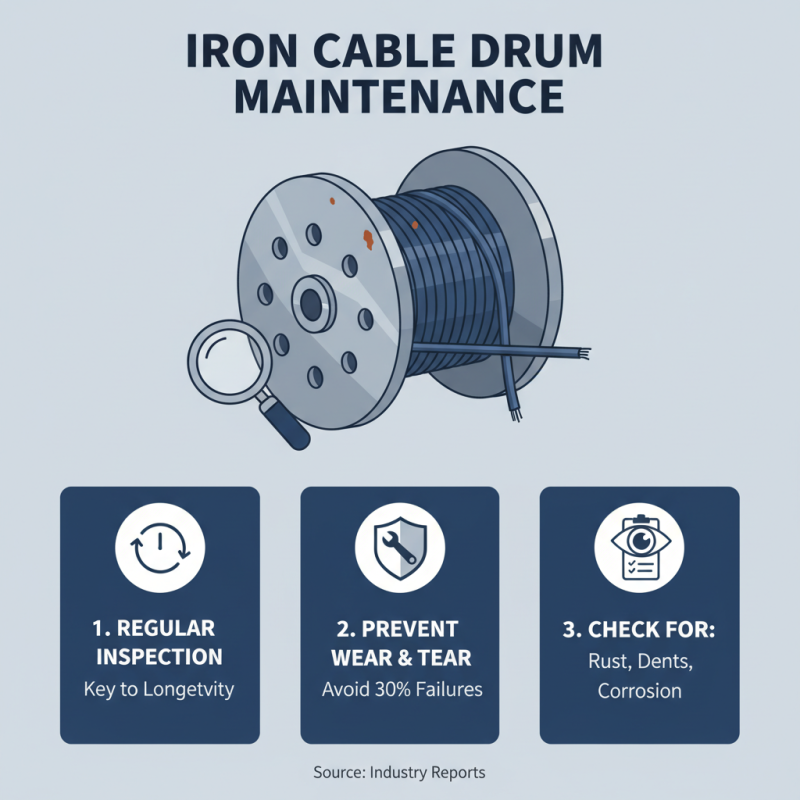 IRON CABLE DRUM MAINTENANCE

1. REGULAR INSPECTION
Key to Longetvity

2. PREVENT WEAR & TEAR
Avoid 30% Failures

3. CHECK FOR:
Rust, Dents, Corrosion

Source: Industry Reports